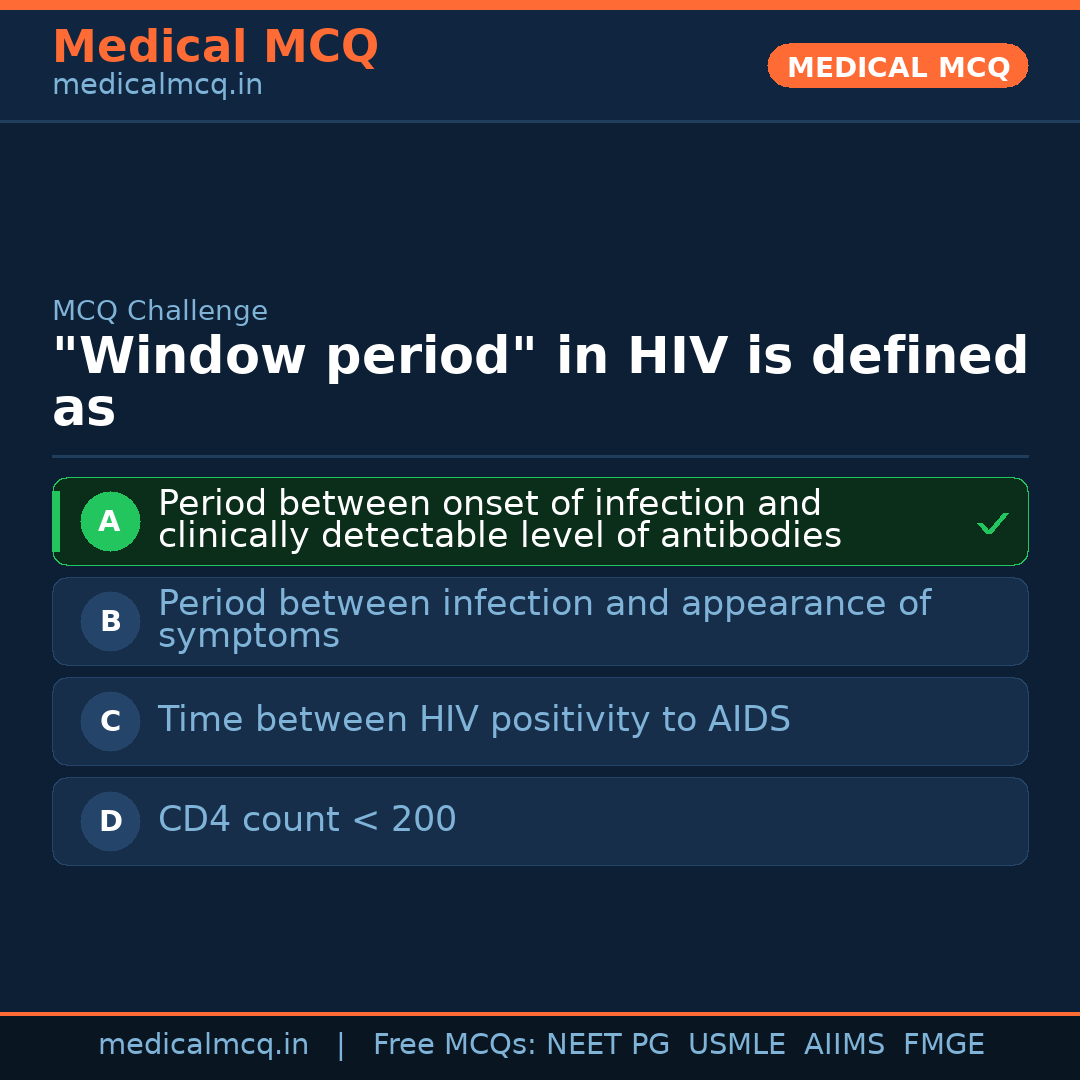 Medical MCQ
medicalmcq.in

MEDICAL MCQ

MCQ Challenge
"Window period" in HIV is defined as

A Period between onset of infection and clinically detectable level of antibodies ✓

B Period between infection and appearance of symptoms

C Time between HIV positivity to AIDS

D CD4 count < 200

medicalmcq.in | Free MCQs: NEET PG USMLE AIIMS FMGE