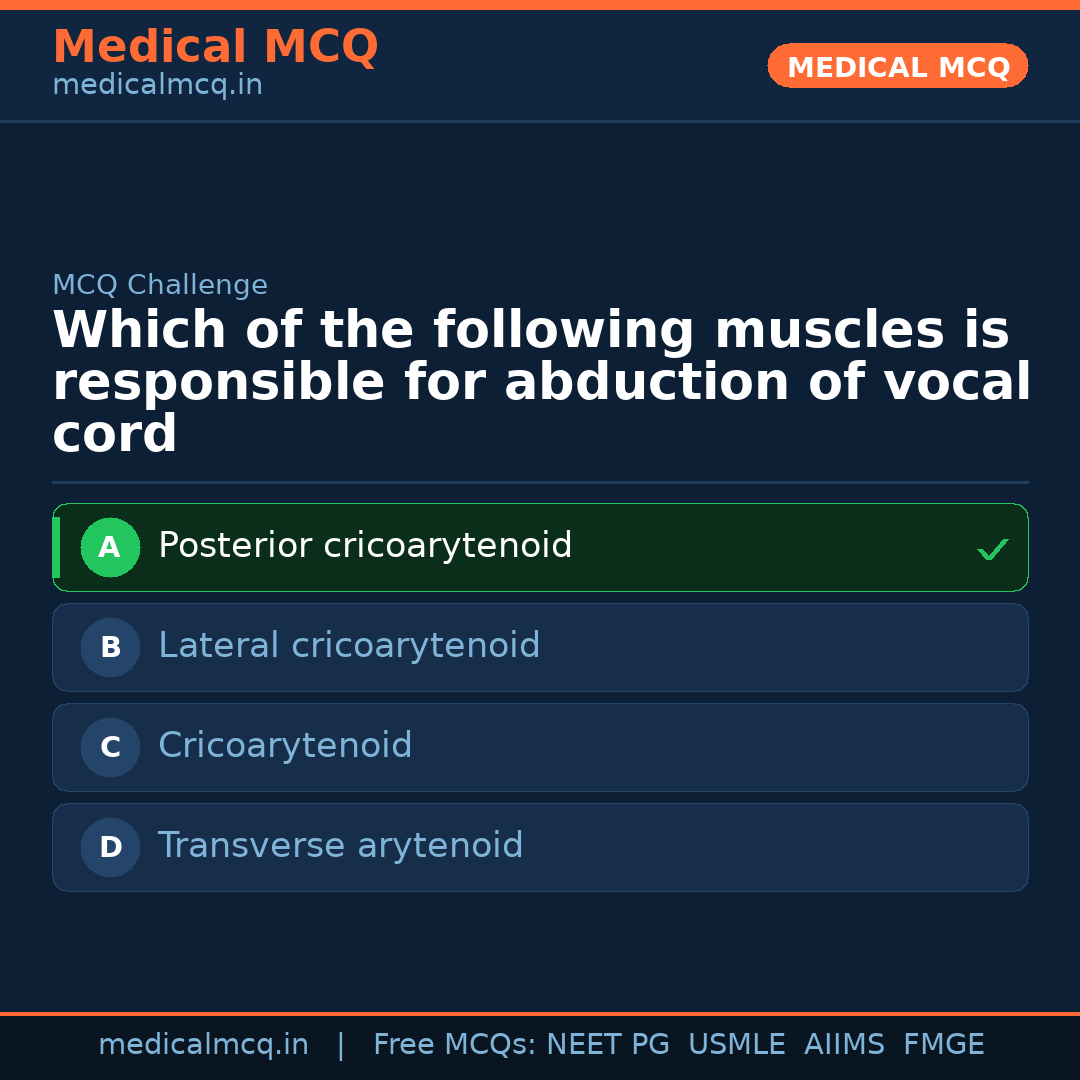 Medical MCQ
medicalmcq.in

MEDICAL MCQ

MCQ Challenge

Which of the following muscles is responsible for abduction of vocal cord

A Posterior cricoarytenoid ✓

B Lateral cricoarytenoid

C Cricoarytenoid

D Transverse arytenoid

medicalmcq.in | Free MCQs: NEET PG USMLE AIIMS FMGE