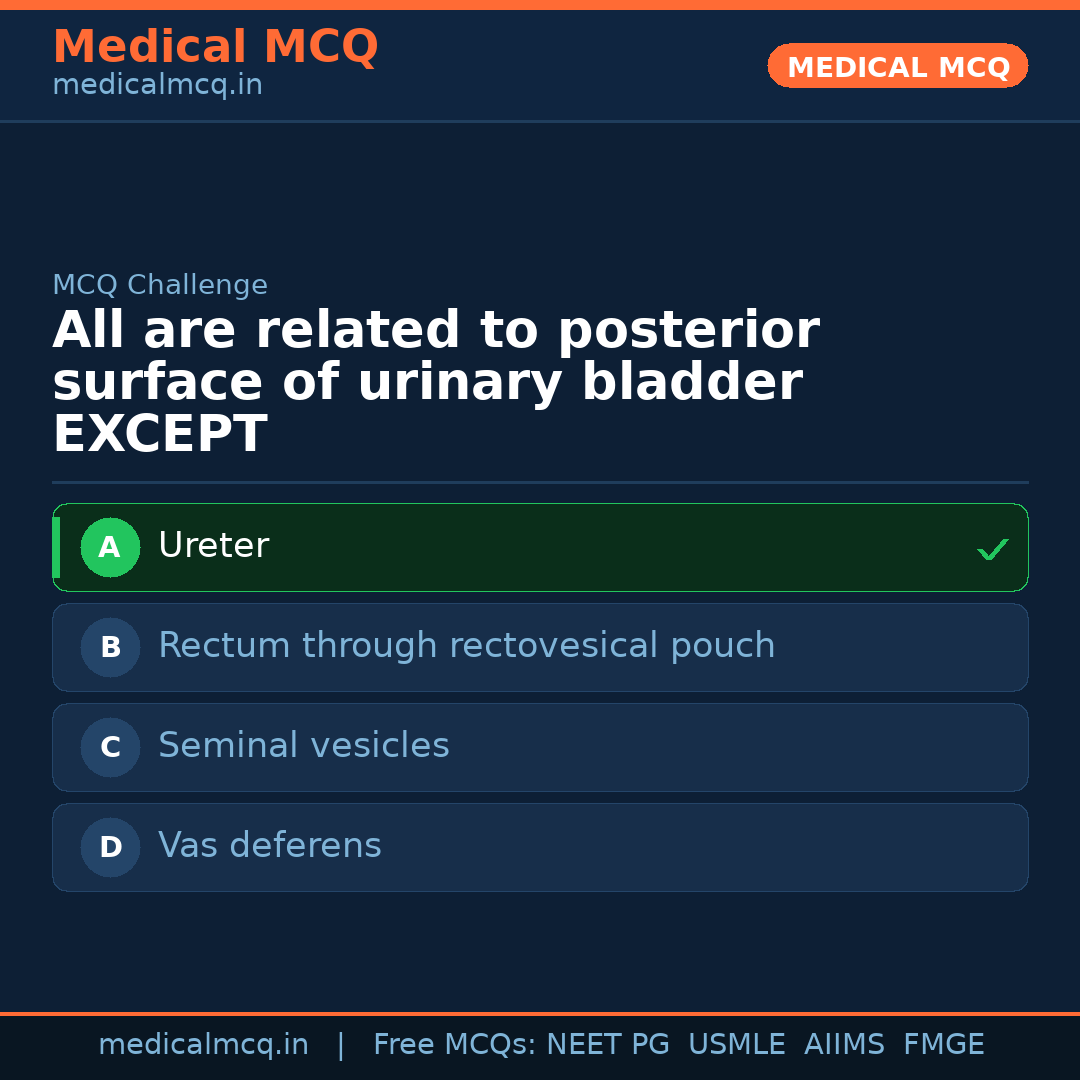 Medical MCQ
medicalmcq.in

MEDICAL MCQ

MCQ Challenge

All are related to posterior surface of urinary bladder EXCEPT

A Ureter ✓

B Rectum through rectovesical pouch

C Seminal vesicles

D Vas deferens

medicalmcq.in | Free MCQs: NEET PG USMLE AIIMS FMGE