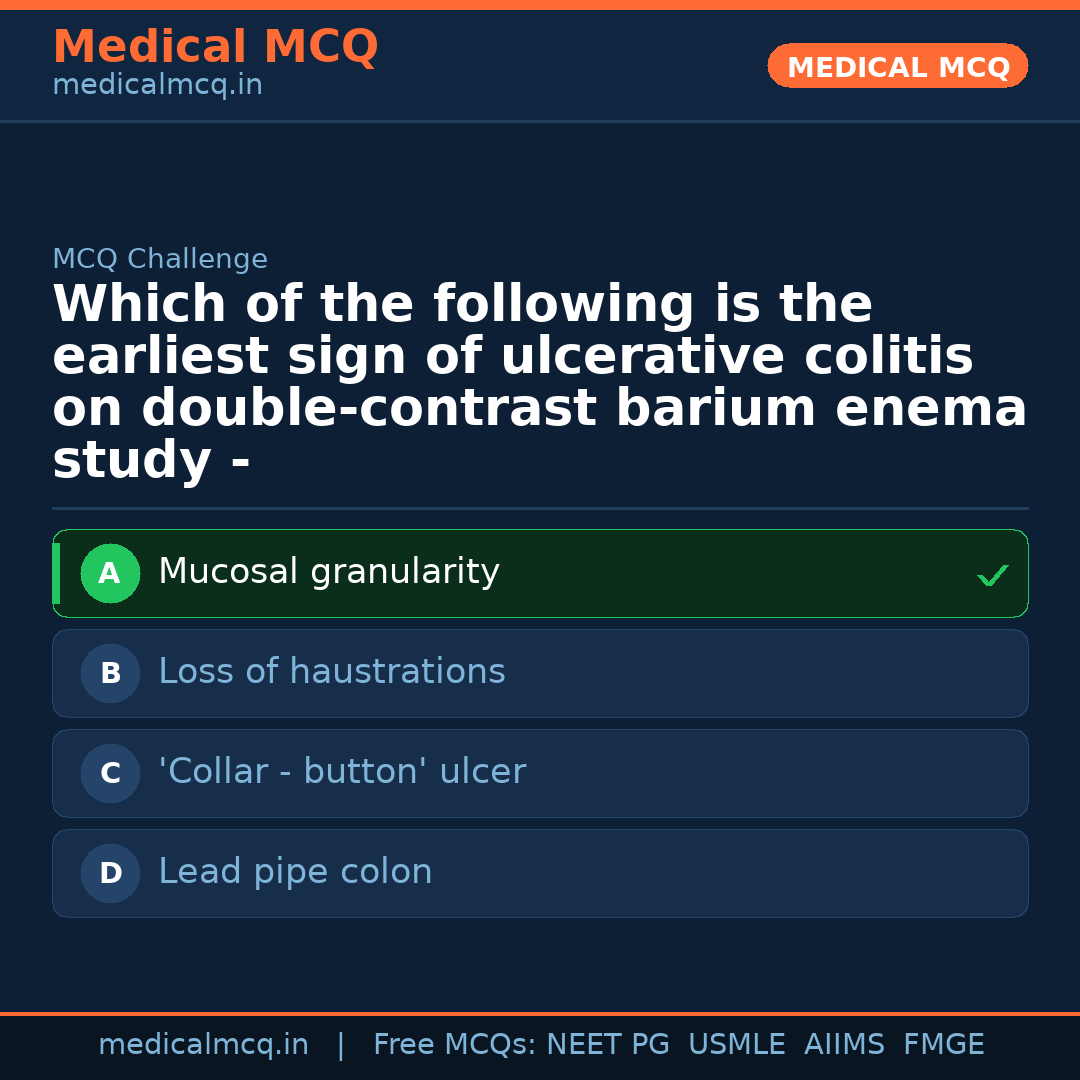 Medical MCQ
medicalmcq.in

MEDICAL MCQ

MCQ Challenge

Which of the following is the earliest sign of ulcerative colitis on double-contrast barium enema study -

A Mucosal granularity ✓

B Loss of haustrations

C 'Collar - button' ulcer

D Lead pipe colon

medicalmcq.in | Free MCQs: NEET PG USMLE AIIMS FMGE