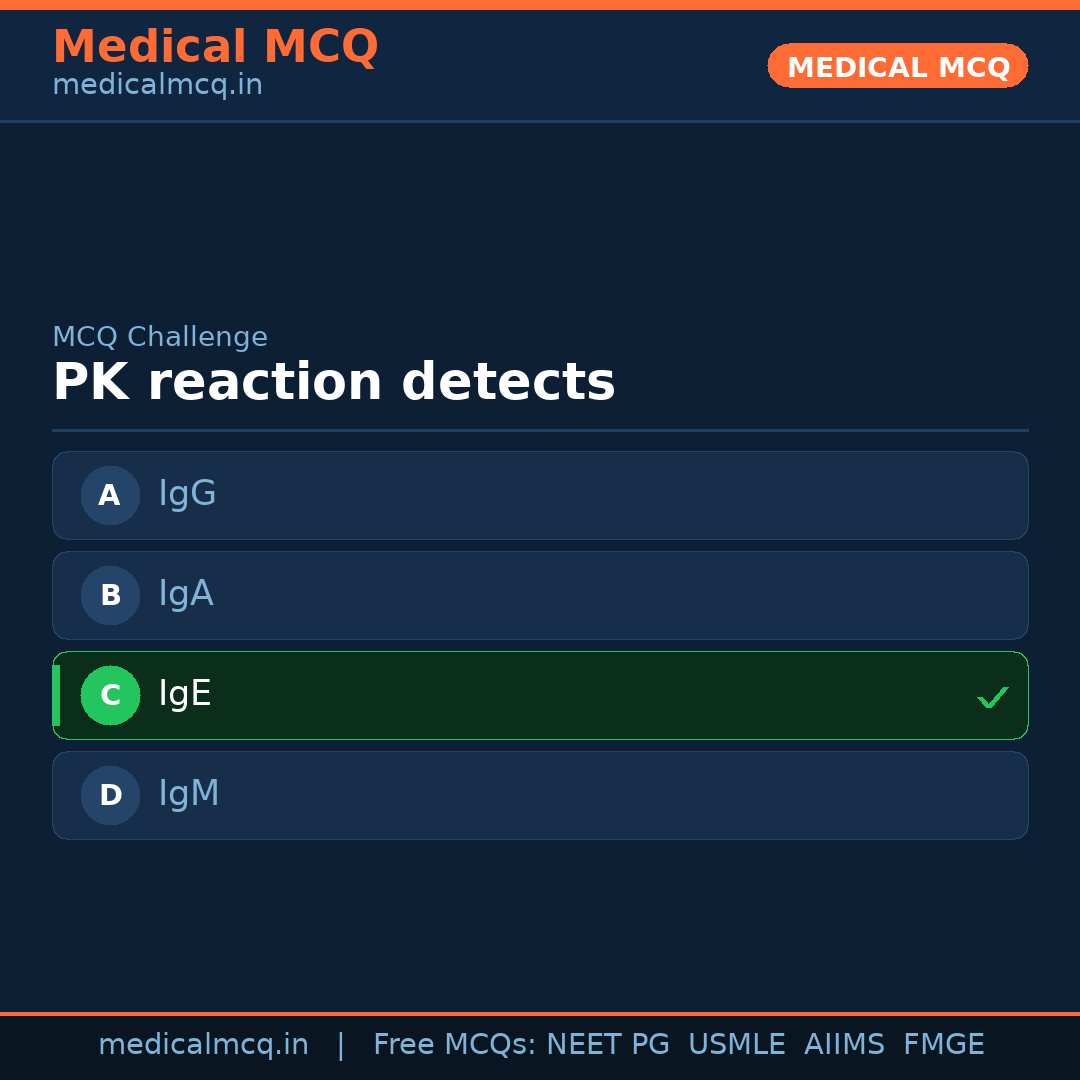 Medical MCQ
medicalmcq.in

MEDICAL MCQ

MCQ Challenge

PK reaction detects

A IgG

B IgA

C IgE ✓

D IgM

medicalmcq.in | Free MCQs: NEET PG USMLE AIIMS FMGE