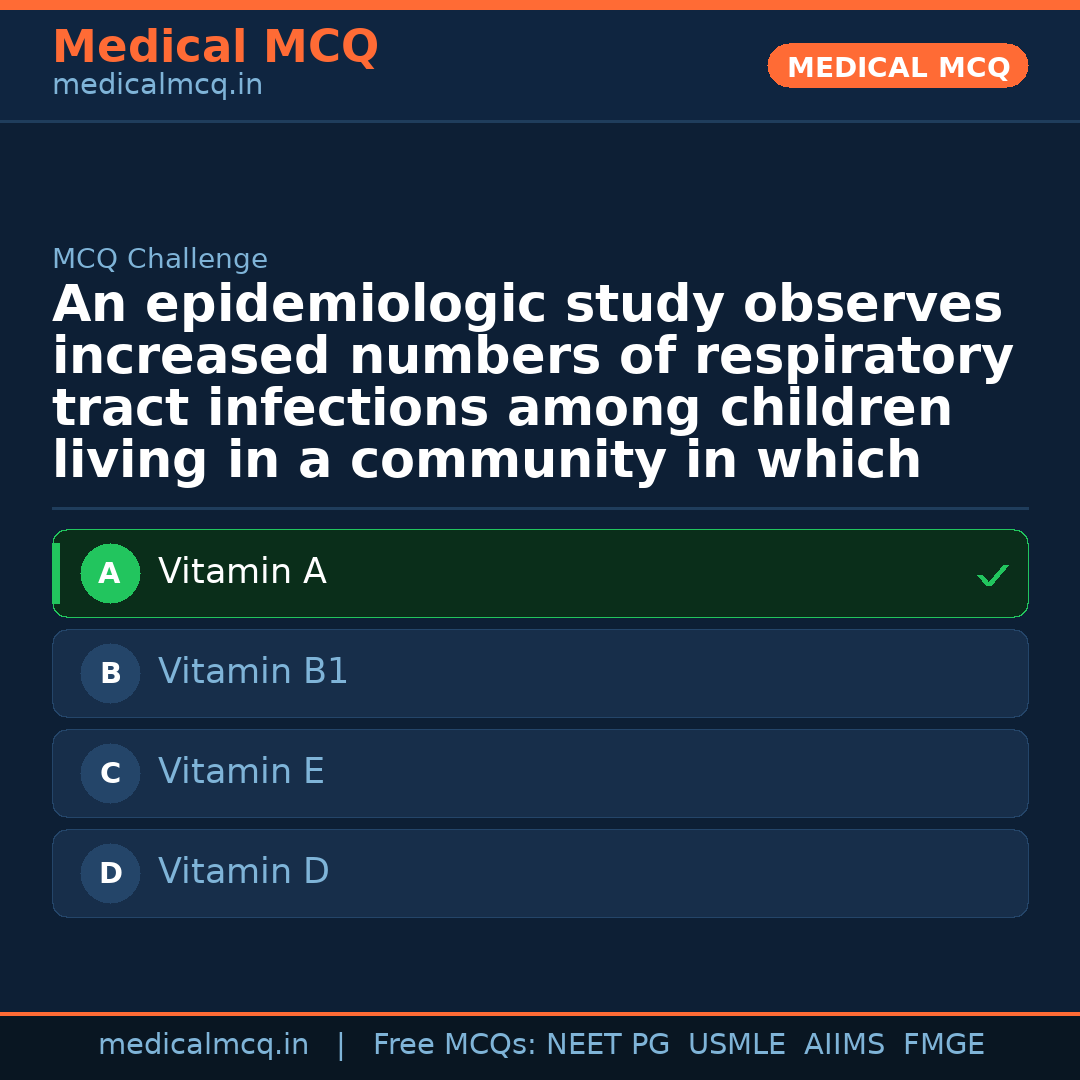 Medical MCQ
medicalmcq.in

MEDICAL MCQ

MCQ Challenge

An epidemiologic study observes increased numbers of respiratory tract infections among children living in a community in which

A Vitamin A ✓

B Vitamin B1

C Vitamin E

D Vitamin D

medicalmcq.in | Free MCQs: NEET PG USMLE AIIMS FMGE