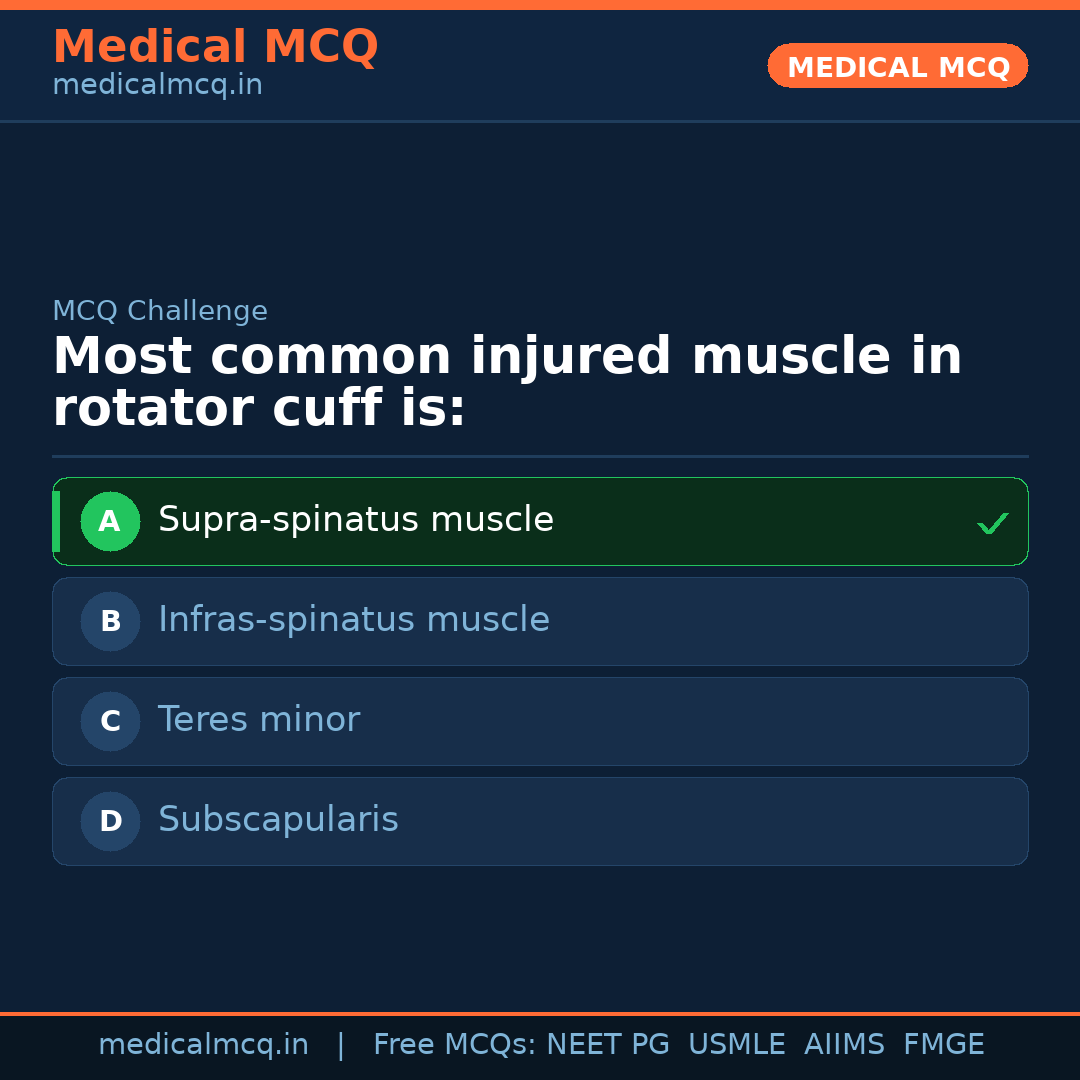 Medical MCQ
medicalmcq.in

MEDICAL MCQ

MCQ Challenge

Most common injured muscle in rotator cuff is:

A Supra-spinatus muscle ✓

B Infras-spinatus muscle

C Teres minor

D Subscapularis

medicalmcq.in | Free MCQs: NEET PG USMLE AIIMS FMGE