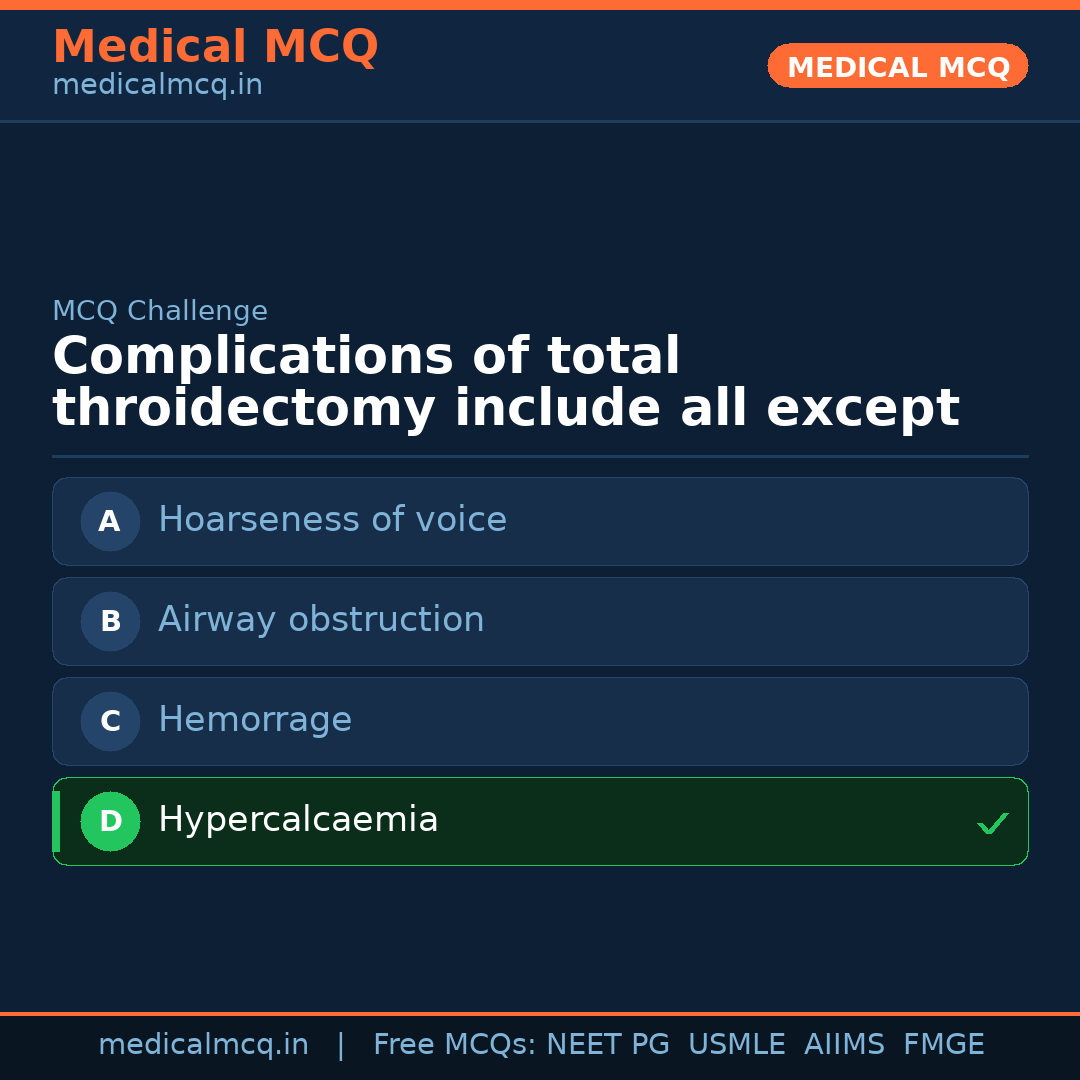 Medical MCQ
medicalmcq.in

MEDICAL MCQ

MCQ Challenge

Complications of total throidectomy include all except

A Hoarseness of voice

B Airway obstruction

C Hemorrage

D Hypercalcaemia ✓

medicalmcq.in | Free MCQs: NEET PG USMLE AIIMS FMGE