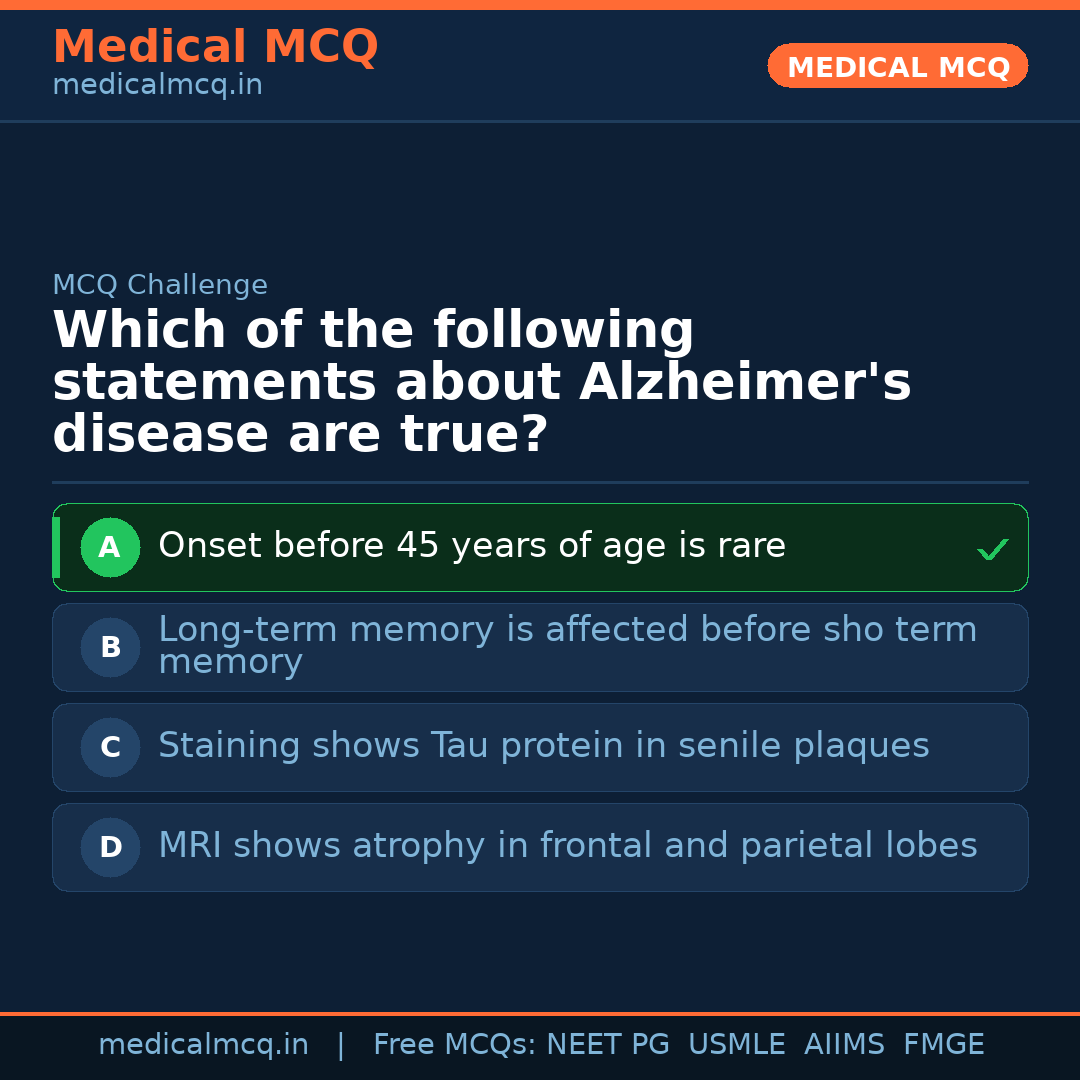 Medical MCQ
medicalmcq.in

MEDICAL MCQ

MCQ Challenge

Which of the following statements about Alzheimer's disease are true?

A Onset before 45 years of age is rare ✓

B Long-term memory is affected before sho term memory

C Staining shows Tau protein in senile plaques

D MRI shows atrophy in frontal and parietal lobes

medicalmcq.in | Free MCQs: NEET PG USMLE AIIMS FMGE