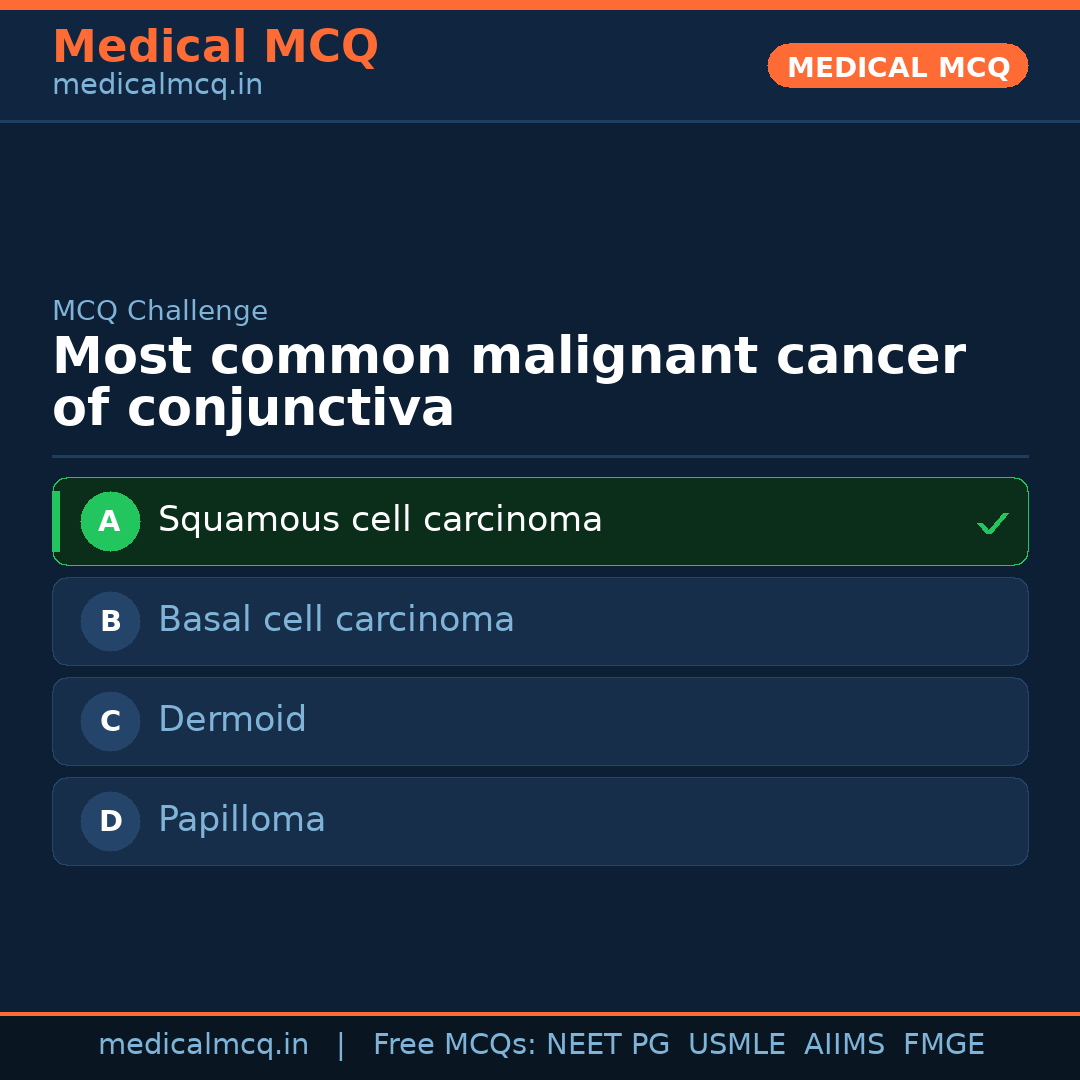 Medical MCQ
medicalmcq.in

MEDICAL MCQ

MCQ Challenge

Most common malignant cancer of conjunctiva

A Squamous cell carcinoma ✓

B Basal cell carcinoma

C Dermoid

D Papilloma

medicalmcq.in | Free MCQs: NEET PG USMLE AIIMS FMGE