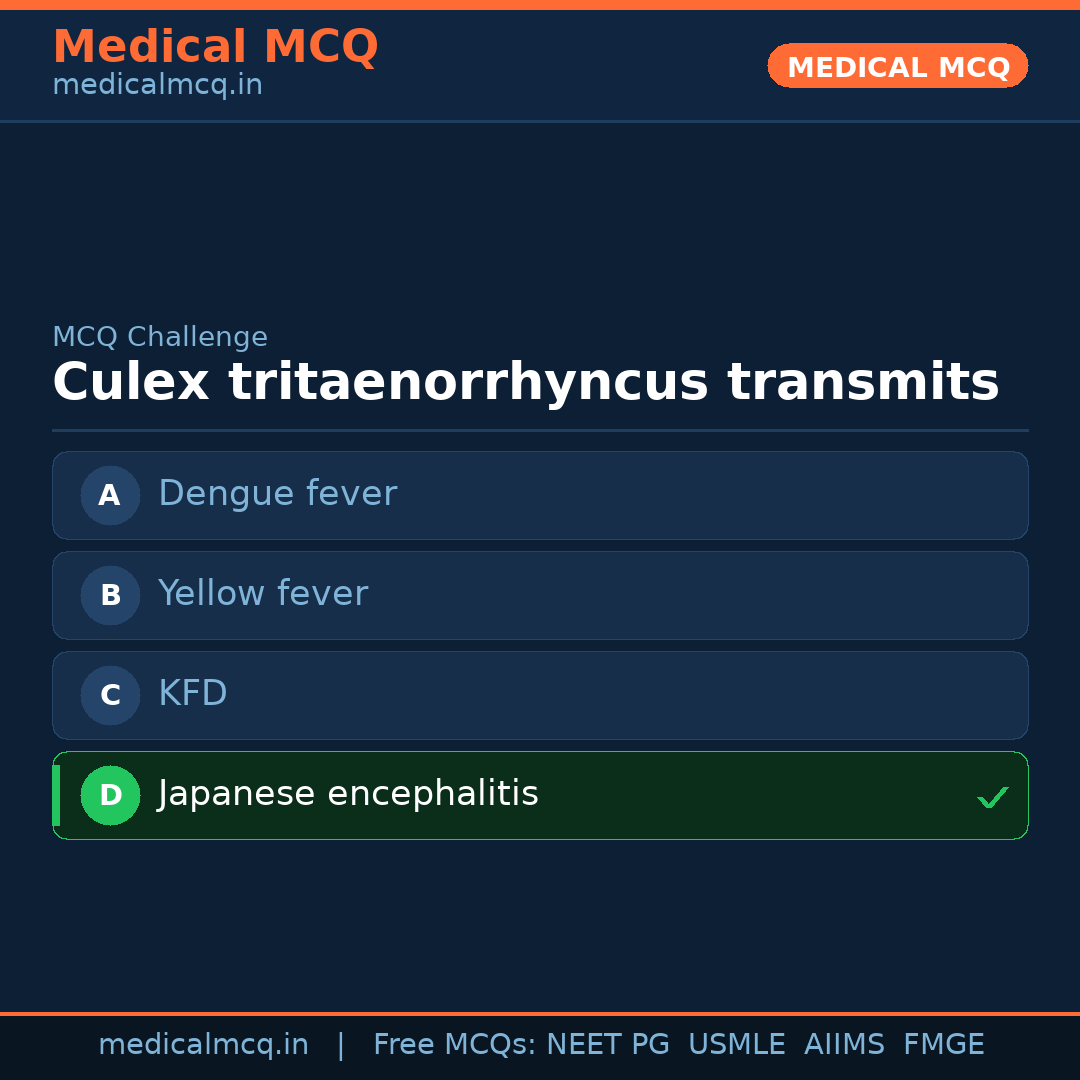 Medical MCQ
medicalmcq.in

MEDICAL MCQ

MCQ Challenge
Culex tritaenorrhyncus transmits

A Dengue fever

B Yellow fever

C KFD

D Japanese encephalitis ✓

medicalmcq.in | Free MCQs: NEET PG USMLE AIIMS FMGE