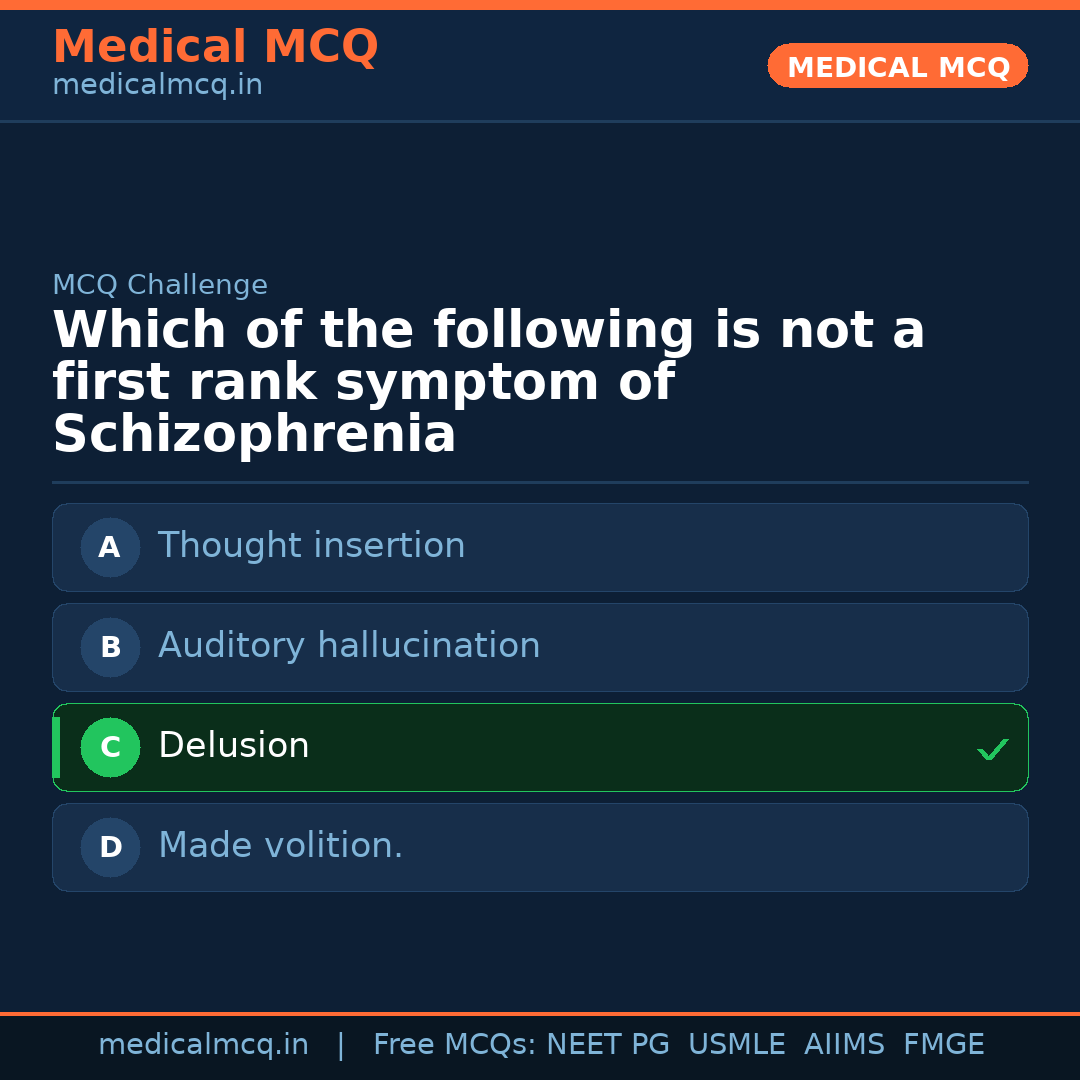 Medical MCQ
medicalmcq.in

MEDICAL MCQ

MCQ Challenge

Which of the following is not a first rank symptom of Schizophrenia

A Thought insertion

B Auditory hallucination

C Delusion ✓

D Made volition.

medicalmcq.in | Free MCQs: NEET PG USMLE AIIMS FMGE