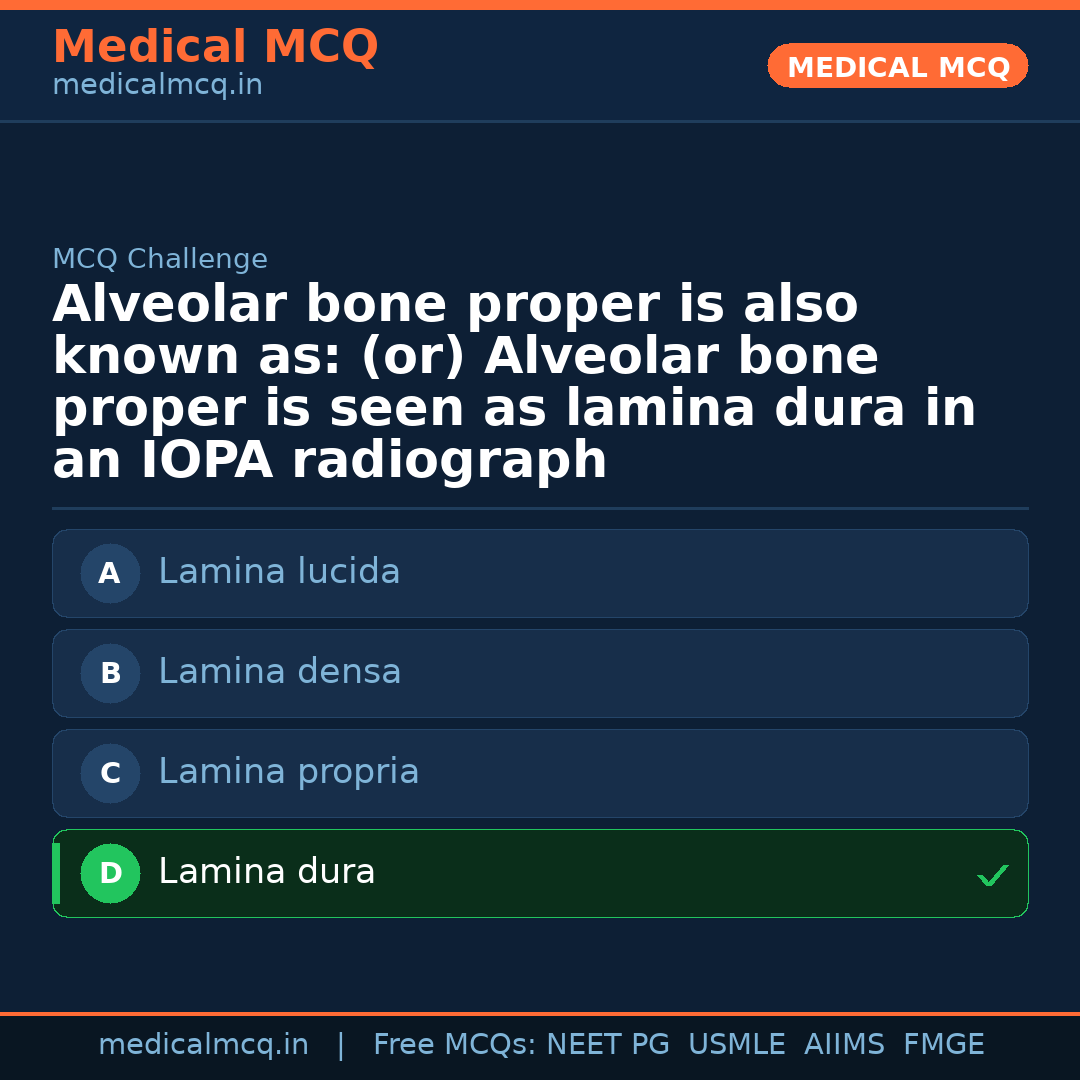 Medical MCQ
medicalmcq.in

MEDICAL MCQ

MCQ Challenge

Alveolar bone proper is also known as: (or) Alveolar bone proper is seen as lamina dura in an IOPA radiograph

A Lamina lucida

B Lamina densa

C Lamina propria

D Lamina dura ✓

medicalmcq.in | Free MCQs: NEET PG USMLE AIIMS FMGE