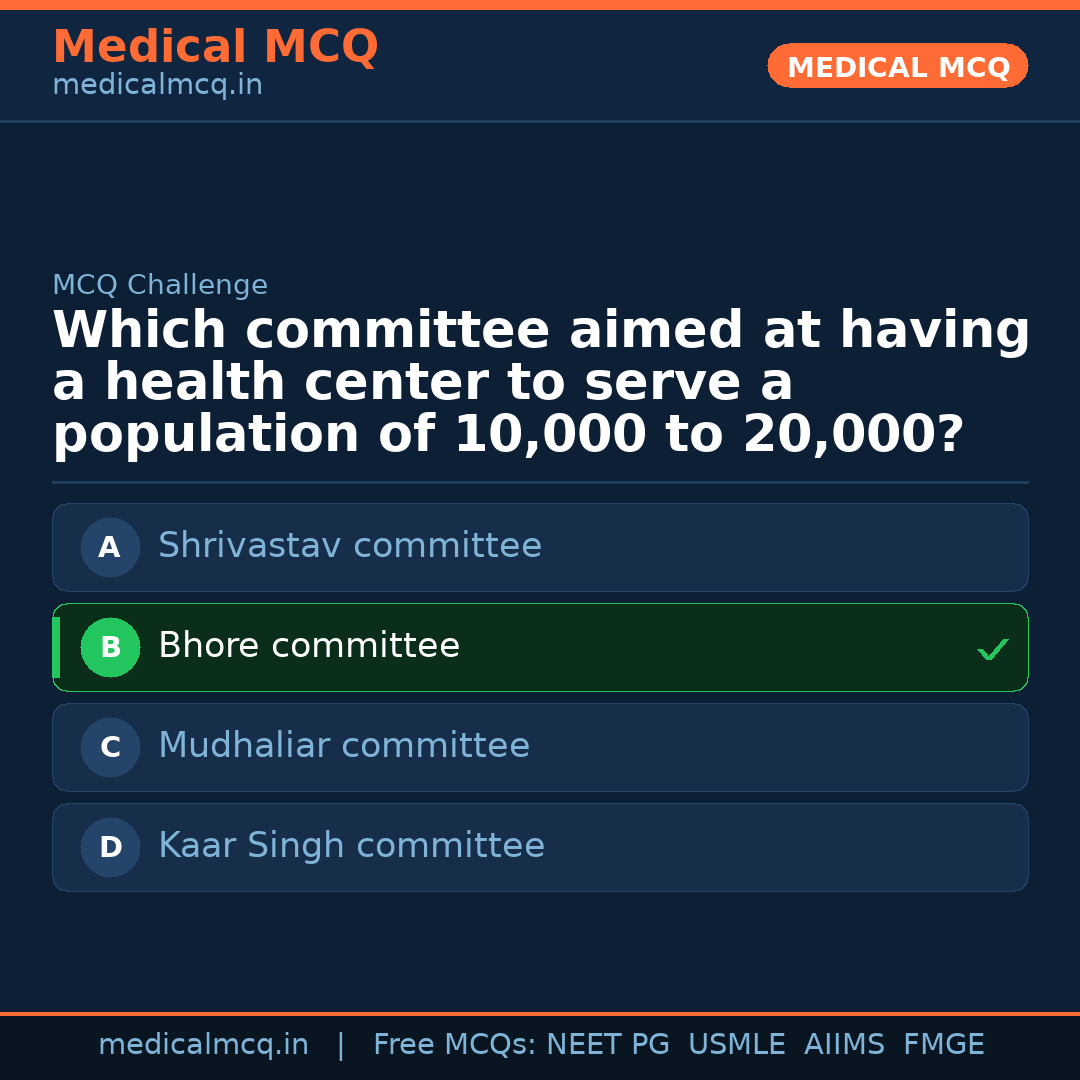 Medical MCQ
medicalmcq.in

MEDICAL MCQ

MCQ Challenge

Which committee aimed at having a health center to serve a population of 10,000 to 20,000?

A Shrivastav committee

B Bhore committee ✓

C Mudhaliar committee

D Kaar Singh committee

medicalmcq.in | Free MCQs: NEET PG USMLE AIIMS FMGE