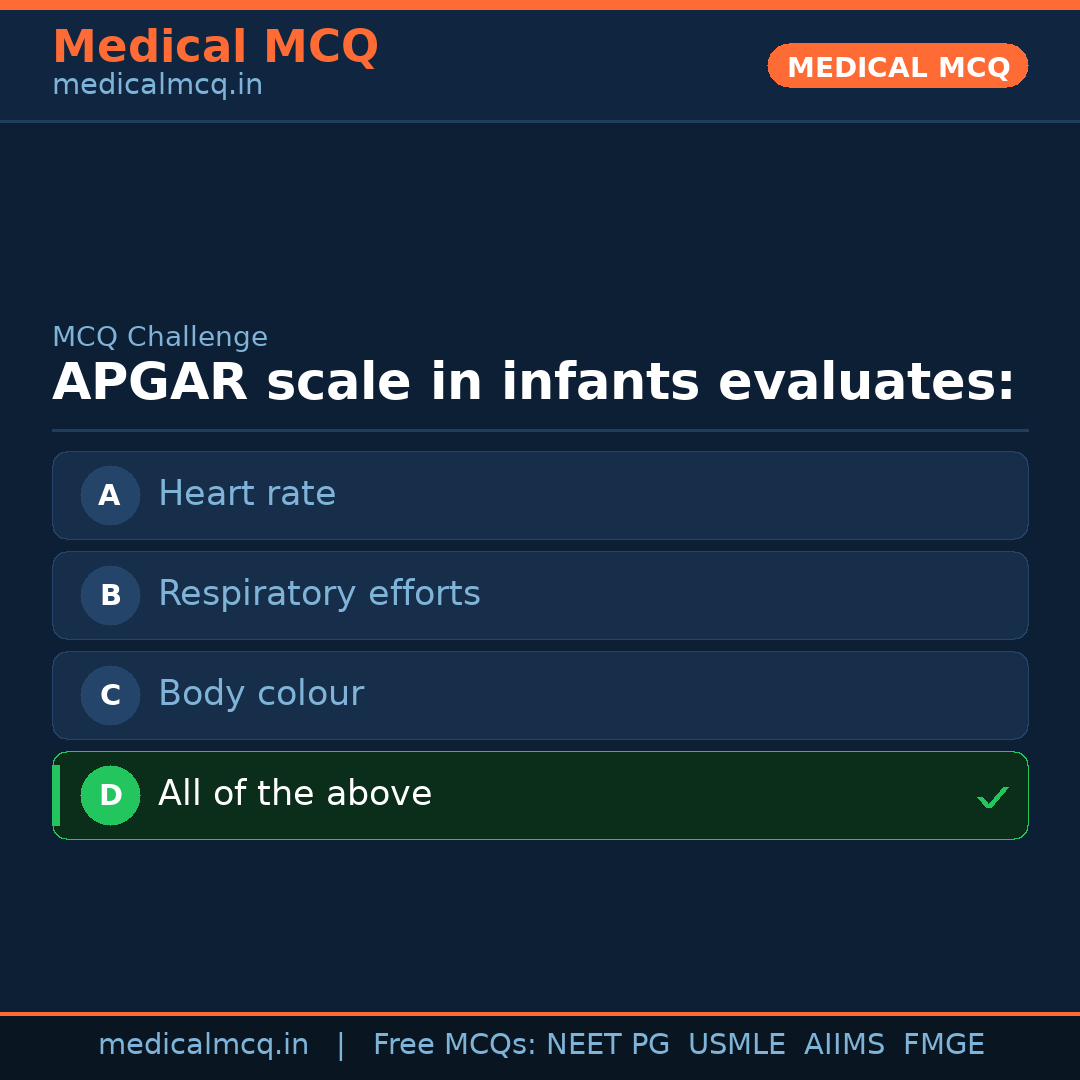 Medical MCQ
medicalmcq.in

MEDICAL MCQ

MCQ Challenge
APGAR scale in infants evaluates:

A Heart rate

B Respiratory efforts

C Body colour

D All of the above ✓

medicalmcq.in | Free MCQs: NEET PG USMLE AIIMS FMGE