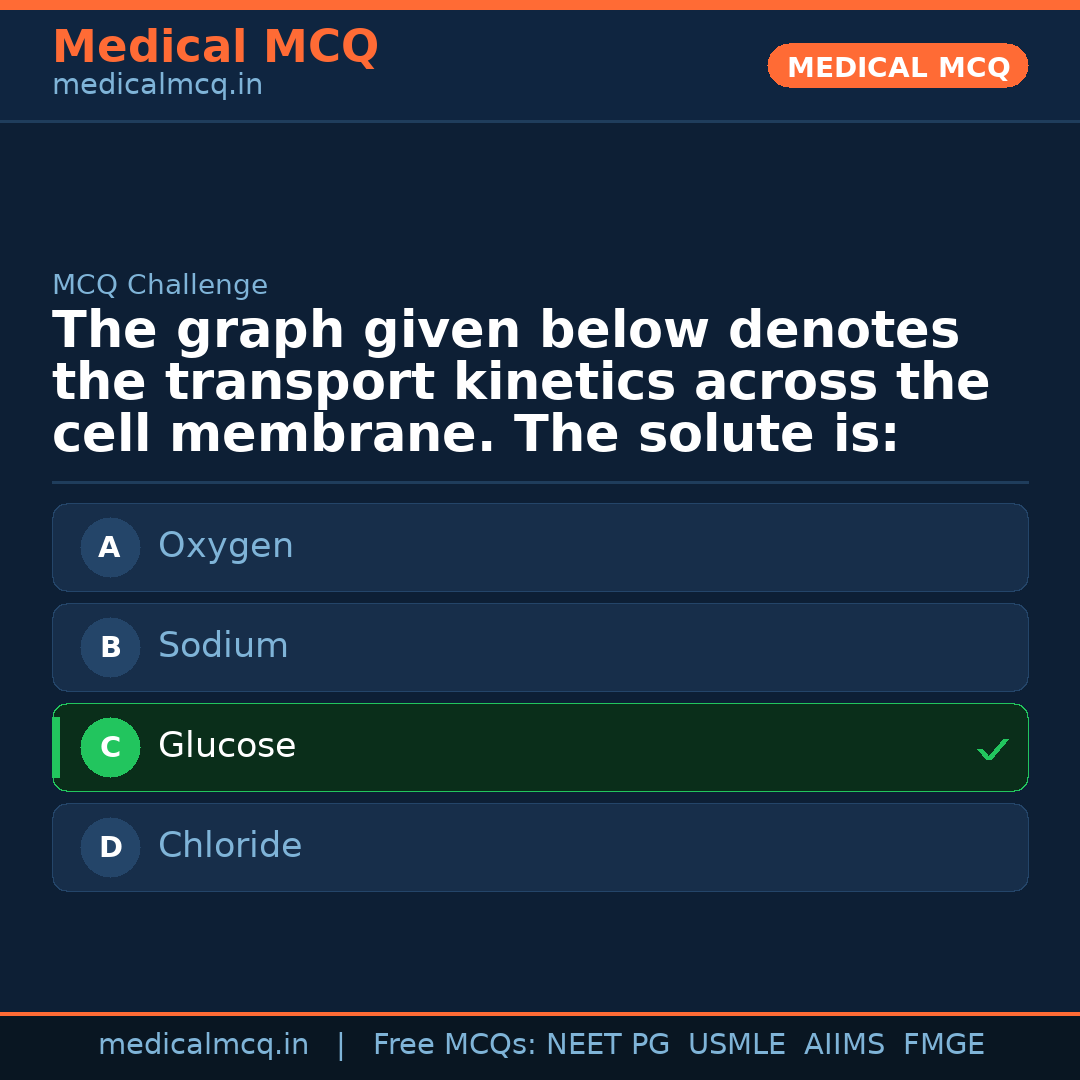 Medical MCQ
medicalmcq.in

MEDICAL MCQ

MCQ Challenge

The graph given below denotes the transport kinetics across the cell membrane. The solute is:

A Oxygen

B Sodium

C Glucose ✓

D Chloride

medicalmcq.in | Free MCQs: NEET PG USMLE AIIMS FMGE