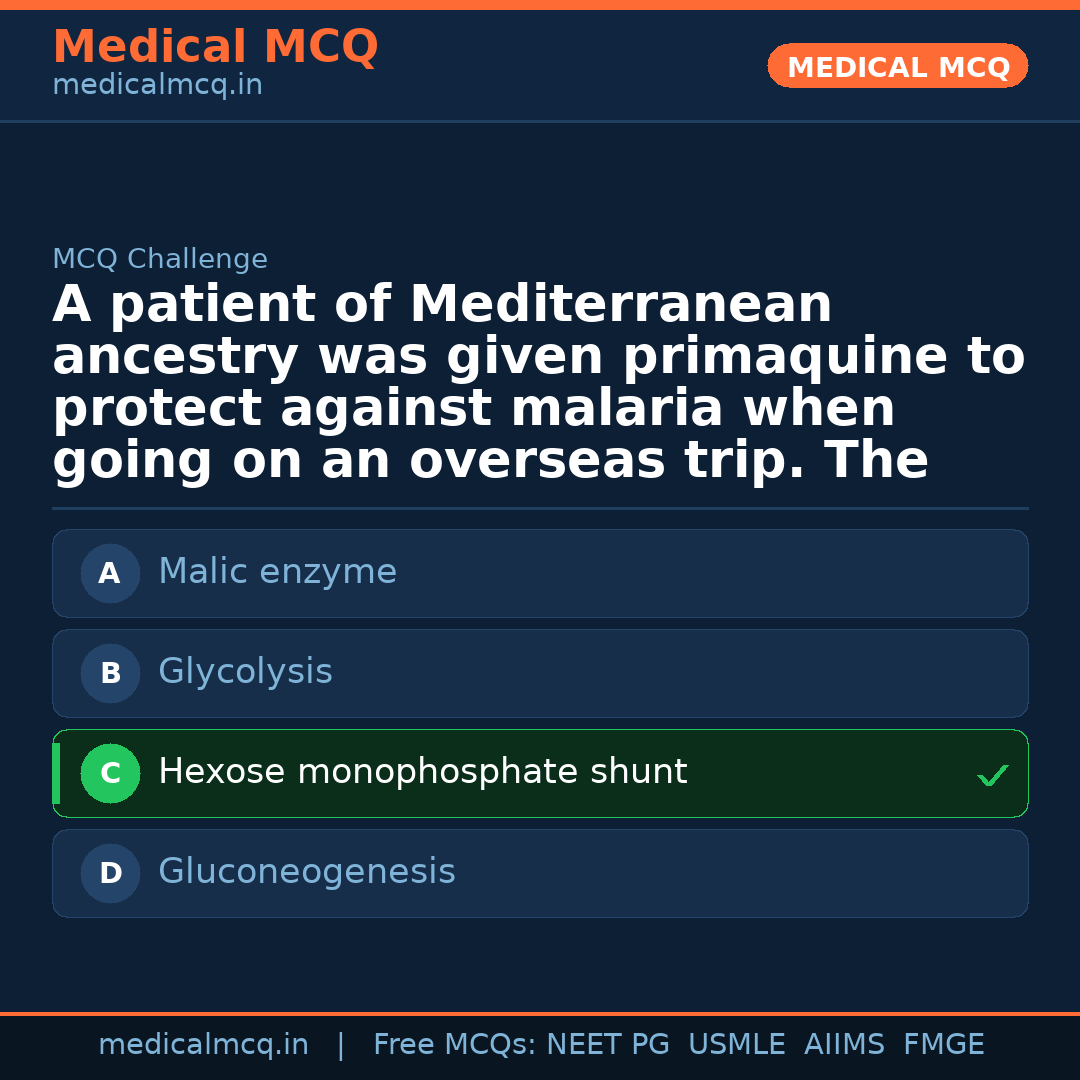 Medical MCQ
medicalmcq.in

MEDICAL MCQ

MCQ Challenge

A patient of Mediterranean ancestry was given primaquine to protect against malaria when going on an overseas trip. The

A Malic enzyme

B Glycolysis

C Hexose monophosphate shunt ✓

D Gluconeogenesis

medicalmcq.in | Free MCQs: NEET PG USMLE AIIMS FMGE