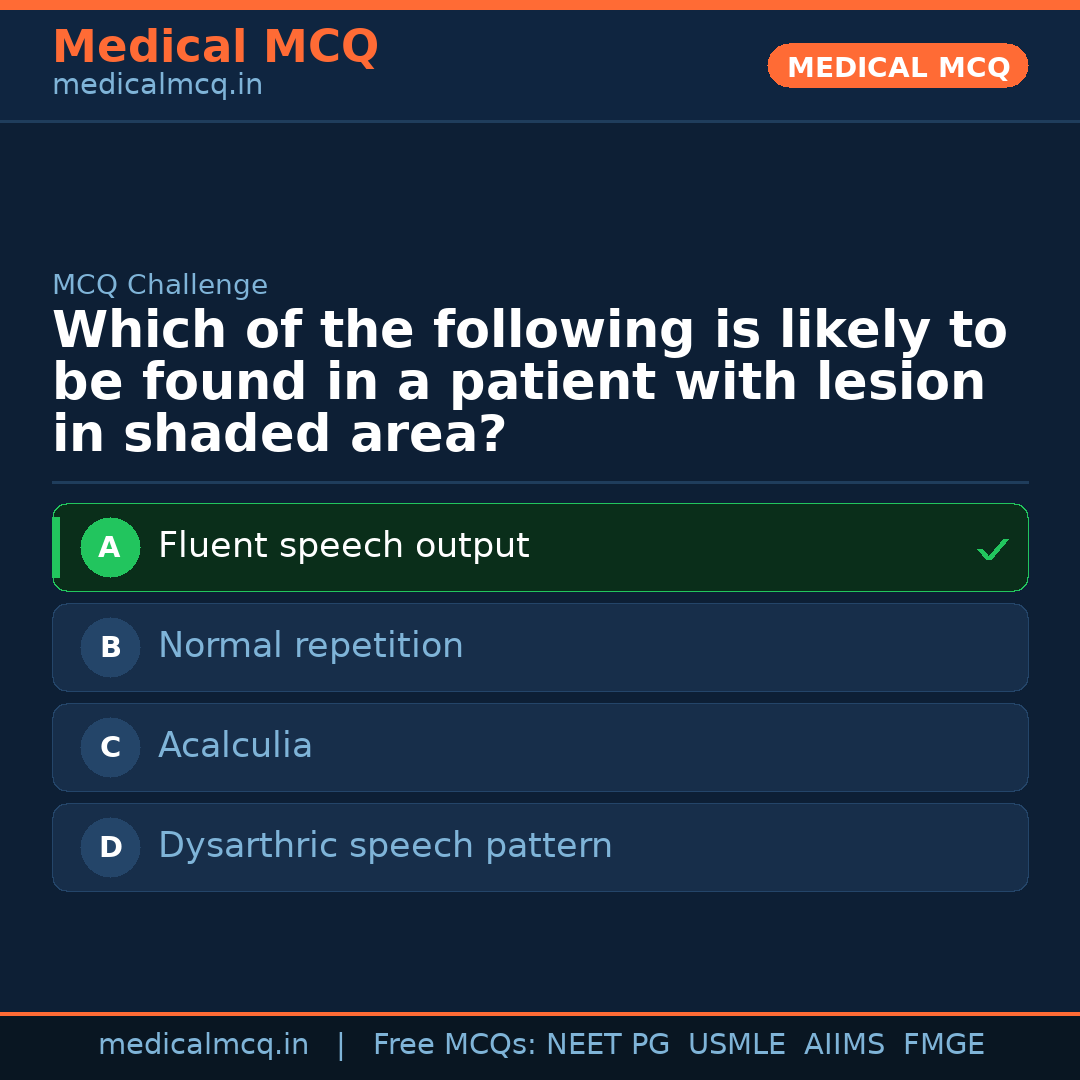 Medical MCQ
medicalmcq.in

MEDICAL MCQ

MCQ Challenge

Which of the following is likely to be found in a patient with lesion in shaded area?

A Fluent speech output ✓

B Normal repetition

C Acalculia

D Dysarthric speech pattern

medicalmcq.in | Free MCQs: NEET PG USMLE AIIMS FMGE