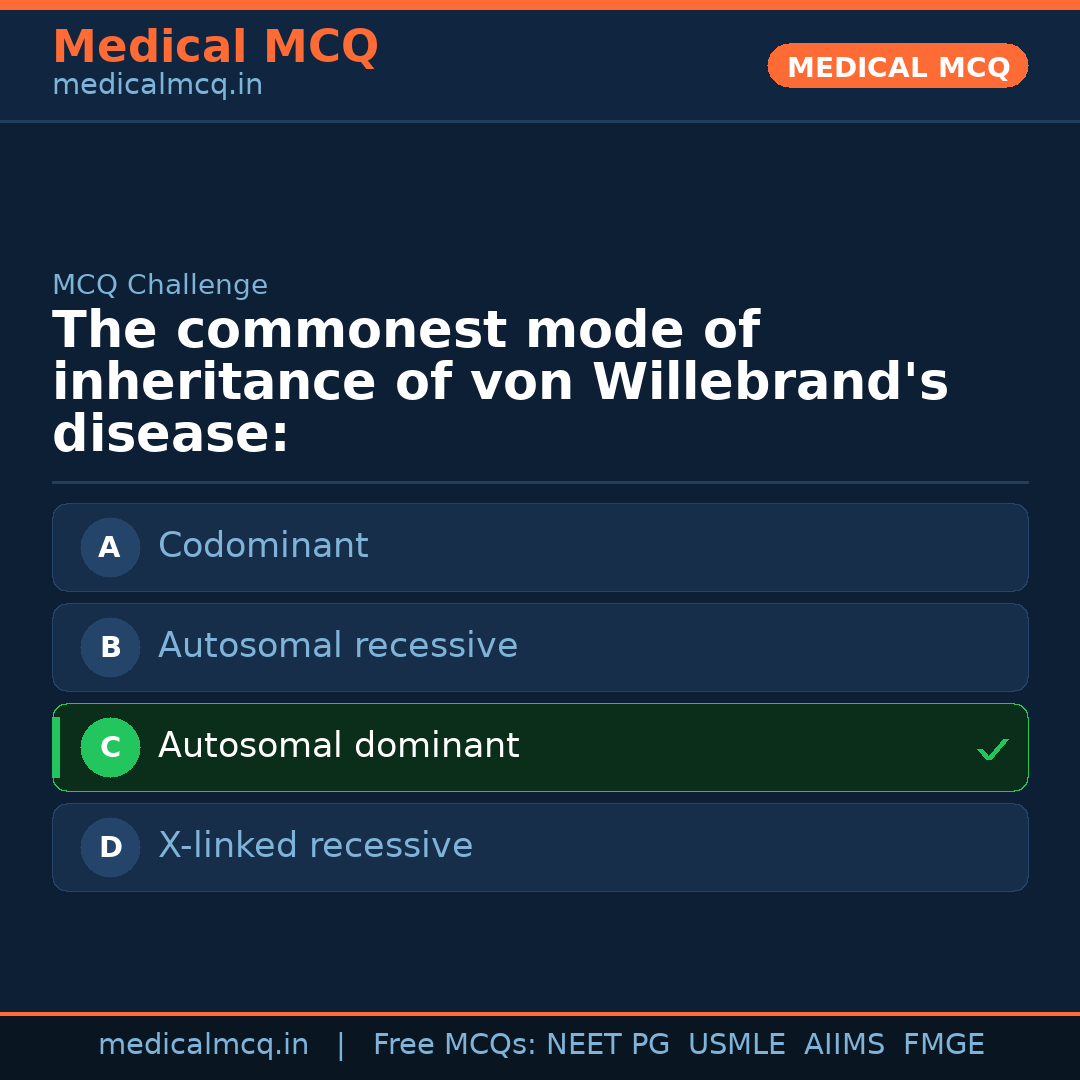 Medical MCQ
medicalmcq.in

MEDICAL MCQ

MCQ Challenge

The commonest mode of inheritance of von Willebrand's disease:

A Codominant

B Autosomal recessive

C Autosomal dominant ✓

D X-linked recessive

medicalmcq.in | Free MCQs: NEET PG USMLE AIIMS FMGE