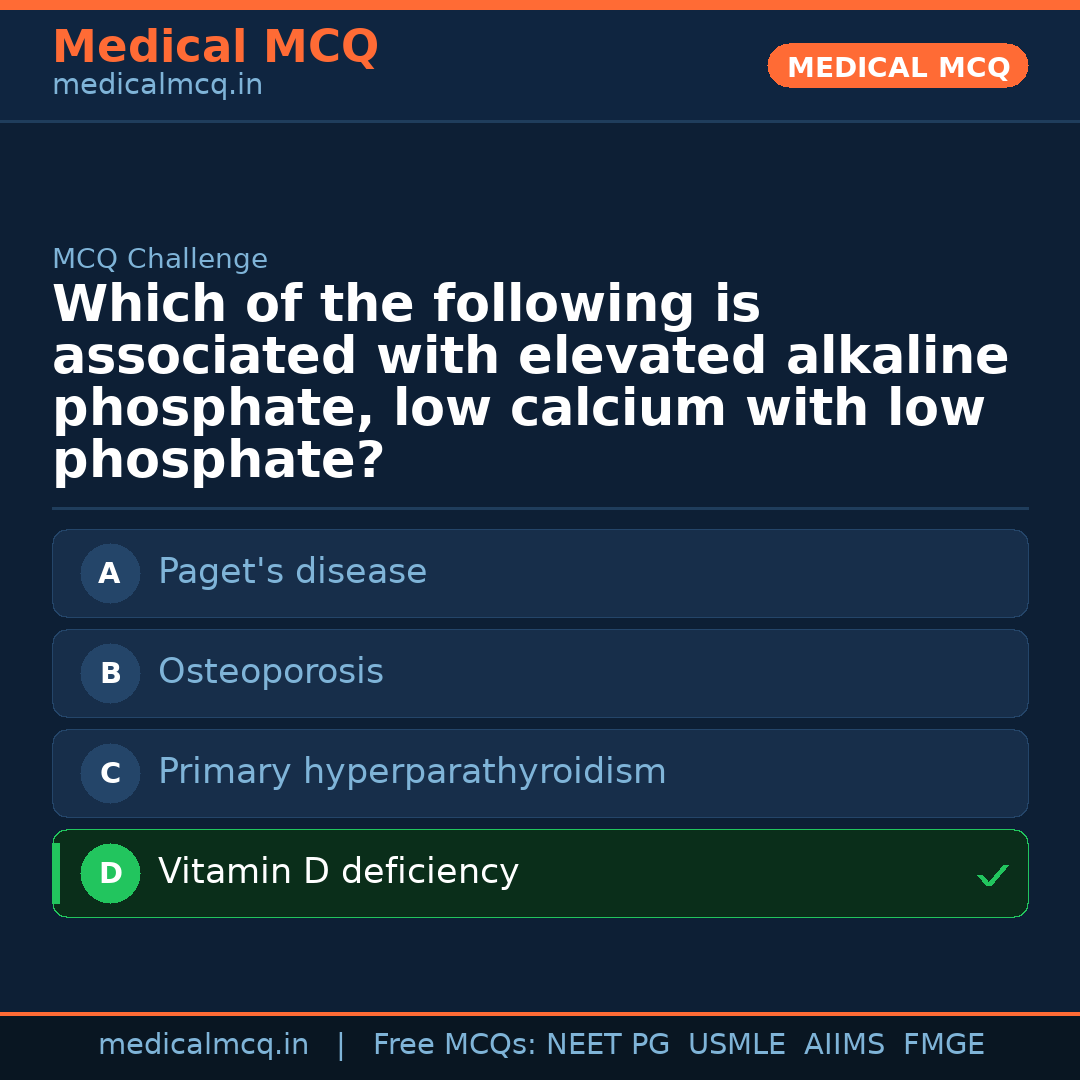 Medical MCQ
medicalmcq.in

MEDICAL MCQ

MCQ Challenge

Which of the following is associated with elevated alkaline phosphate, low calcium with low phosphate?

A Paget's disease

B Osteoporosis

C Primary hyperparathyroidism

D Vitamin D deficiency ✓

medicalmcq.in | Free MCQs: NEET PG USMLE AIIMS FMGE