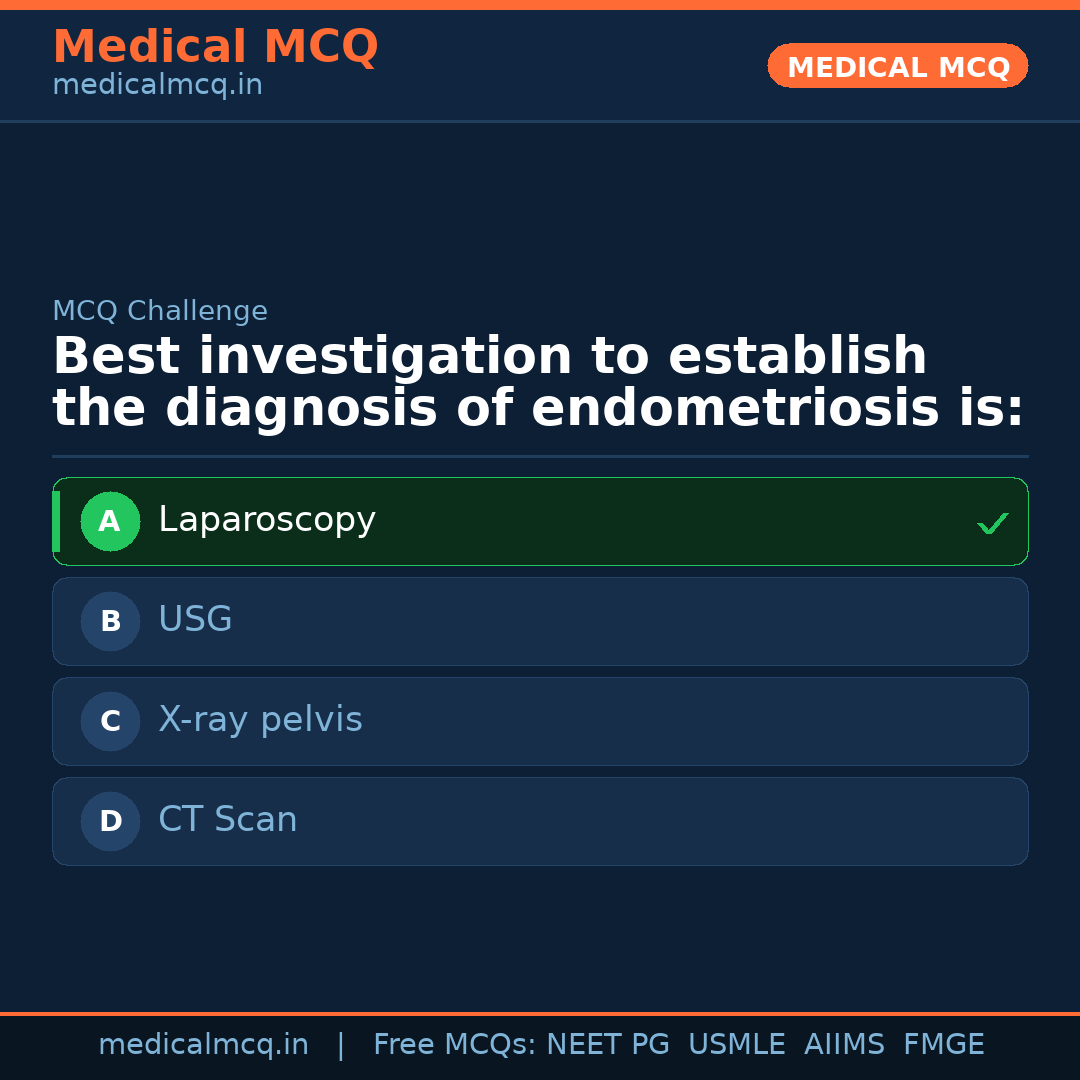 Medical MCQ
medicalmcq.in

MEDICAL MCQ

MCQ Challenge

Best investigation to establish the diagnosis of endometriosis is:

A Laparoscopy ✓

B USG

C X-ray pelvis

D CT Scan

medicalmcq.in | Free MCQs: NEET PG USMLE AIIMS FMGE