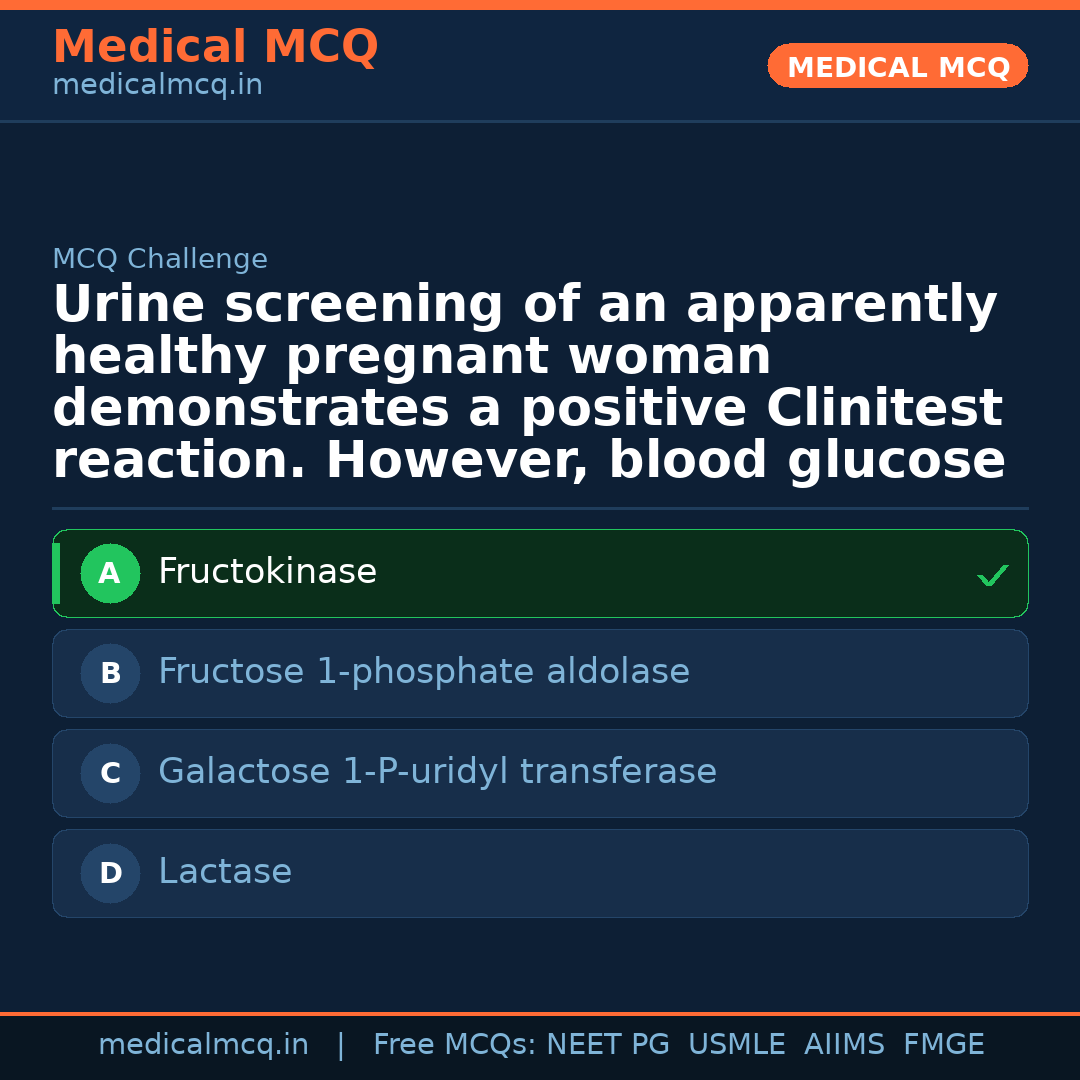 Medical MCQ
medicalmcq.in

MEDICAL MCQ

MCQ Challenge

Urine screening of an apparently healthy pregnant woman demonstrates a positive Clinitest reaction. However, blood glucose

A Fructokinase ✓

B Fructose 1-phosphate aldolase

C Galactose 1-P-uridyl transferase

D Lactase

medicalmcq.in | Free MCQs: NEET PG USMLE AIIMS FMGE