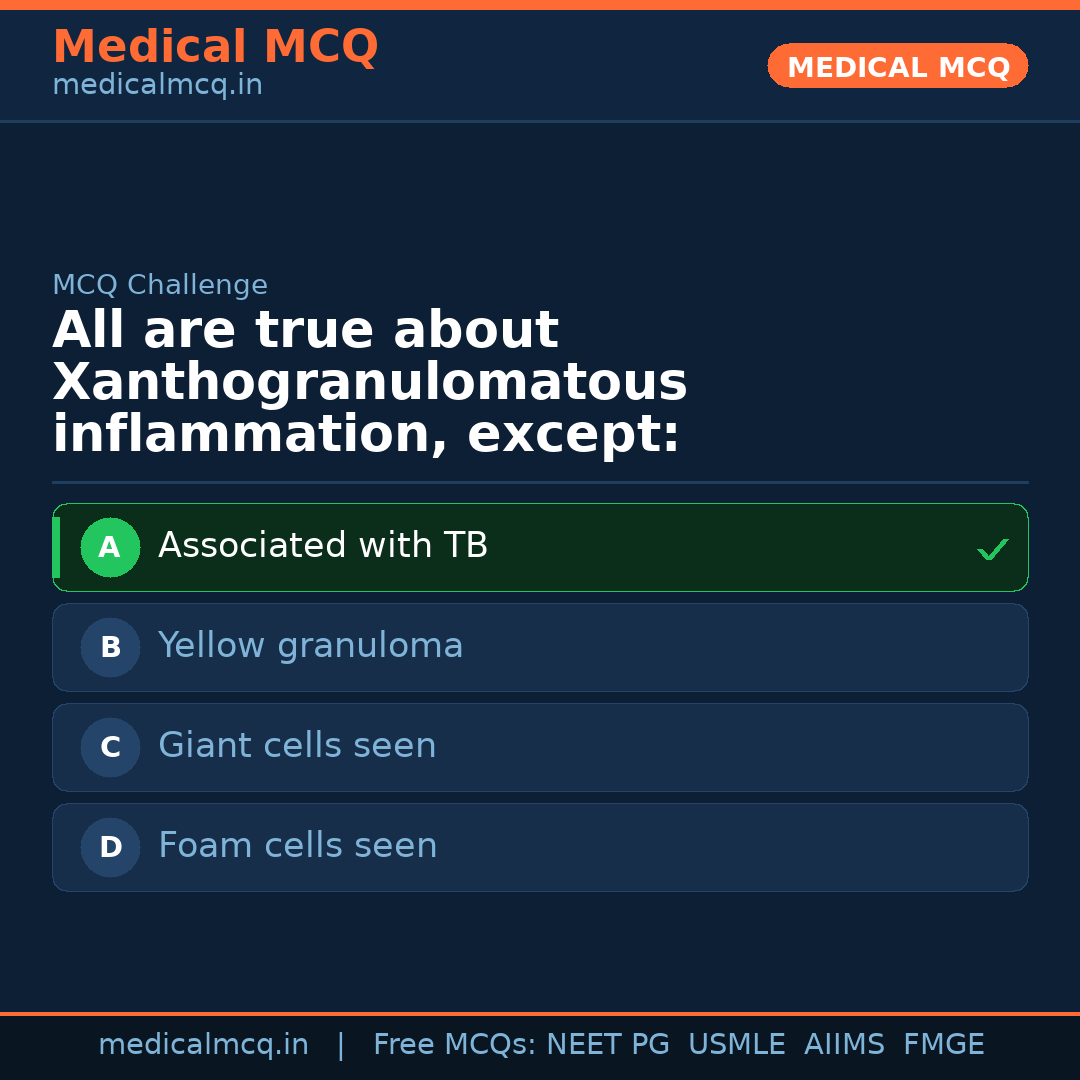 Medical MCQ
medicalmcq.in

MEDICAL MCQ

MCQ Challenge

All are true about Xanthogranulomatous inflammation, except:

A Associated with TB ✓

B Yellow granuloma

C Giant cells seen

D Foam cells seen

medicalmcq.in | Free MCQs: NEET PG USMLE AIIMS FMGE