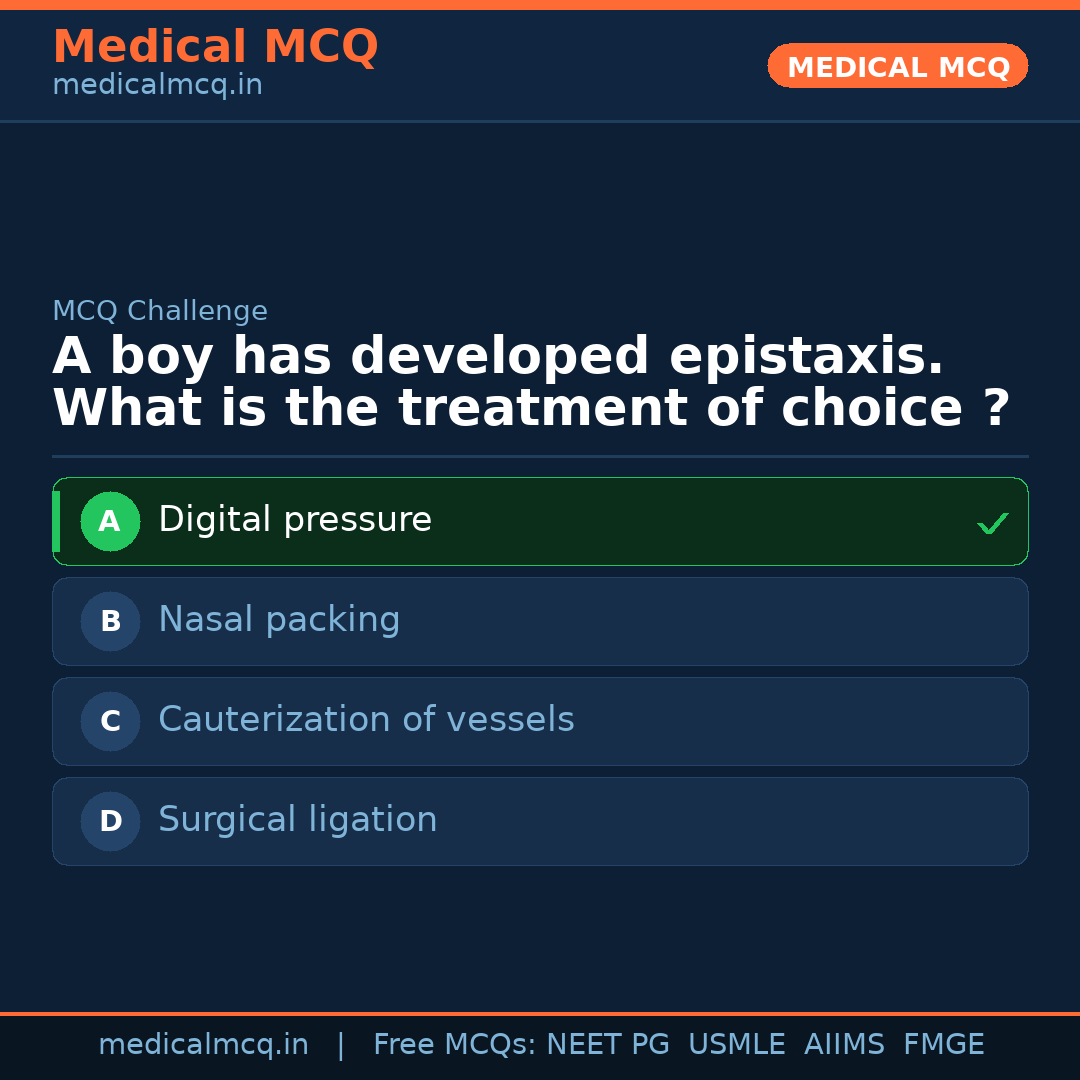 Medical MCQ
medicalmcq.in

MEDICAL MCQ

MCQ Challenge

A boy has developed epistaxis. What is the treatment of choice ?

A Digital pressure ✓

B Nasal packing

C Cauterization of vessels

D Surgical ligation

medicalmcq.in | Free MCQs: NEET PG USMLE AIIMS FMGE