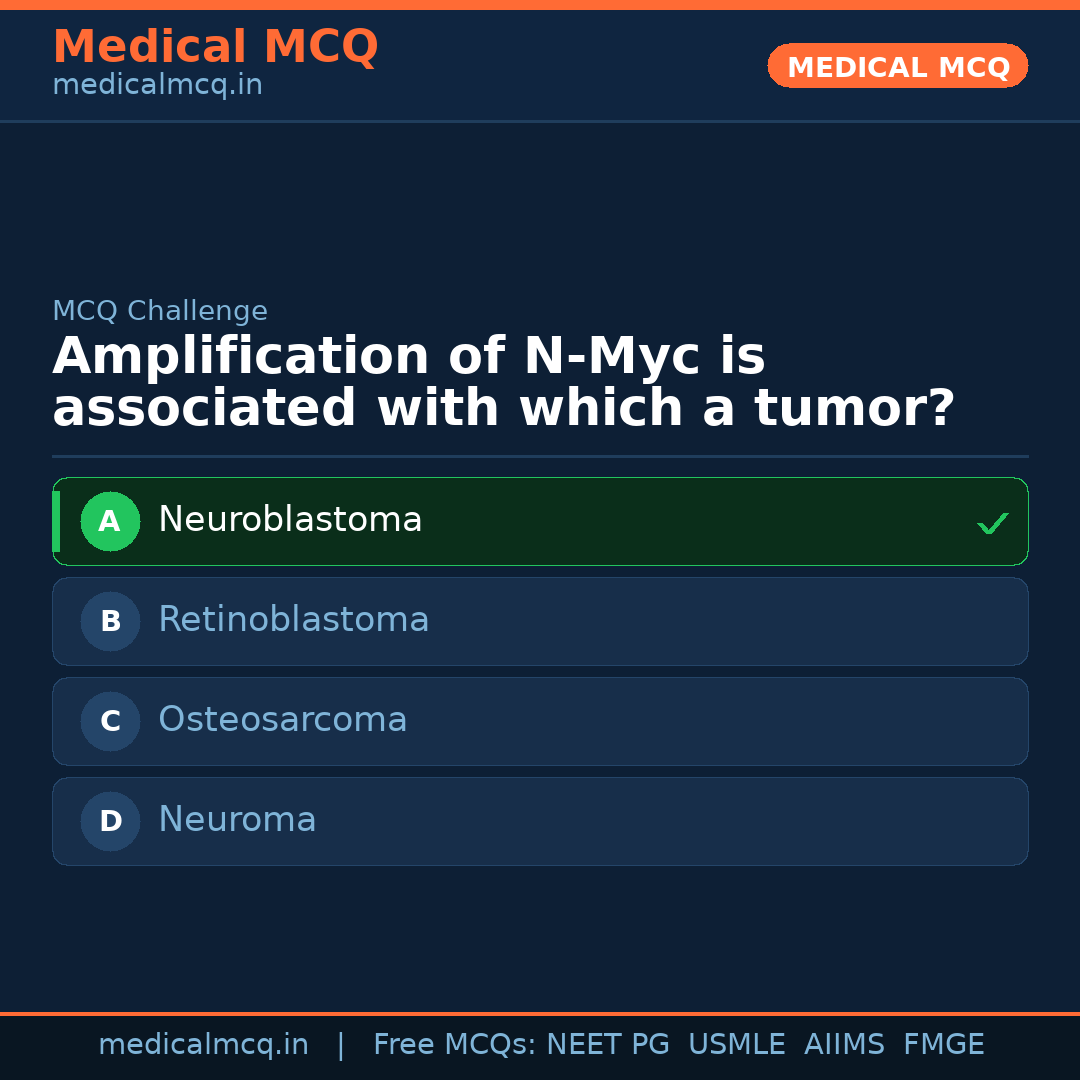 Medical MCQ
medicalmcq.in

MEDICAL MCQ

MCQ Challenge

Amplification of N-Myc is associated with which a tumor?

A Neuroblastoma ✓

B Retinoblastoma

C Osteosarcoma

D Neuroma

medicalmcq.in | Free MCQs: NEET PG USMLE AIIMS FMGE