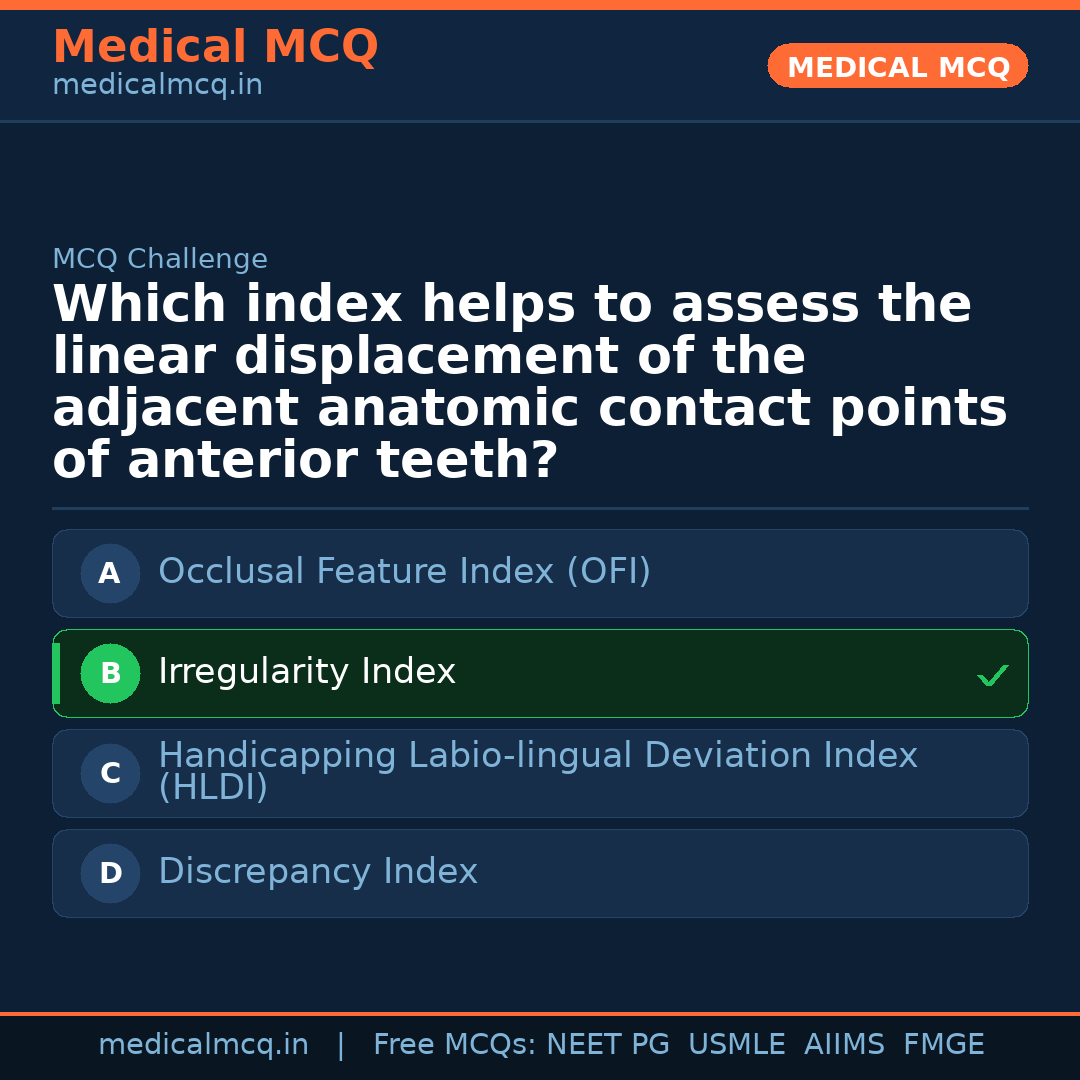 Medical MCQ
medicalmcq.in

MEDICAL MCQ

MCQ Challenge

Which index helps to assess the linear displacement of the adjacent anatomic contact points of anterior teeth?

A Occlusal Feature Index (OFI)

B Irregularity Index ✓

C Handicapping Labio-lingual Deviation Index (HLDI)

D Discrepancy Index

medicalmcq.in | Free MCQs: NEET PG USMLE AIIMS FMGE