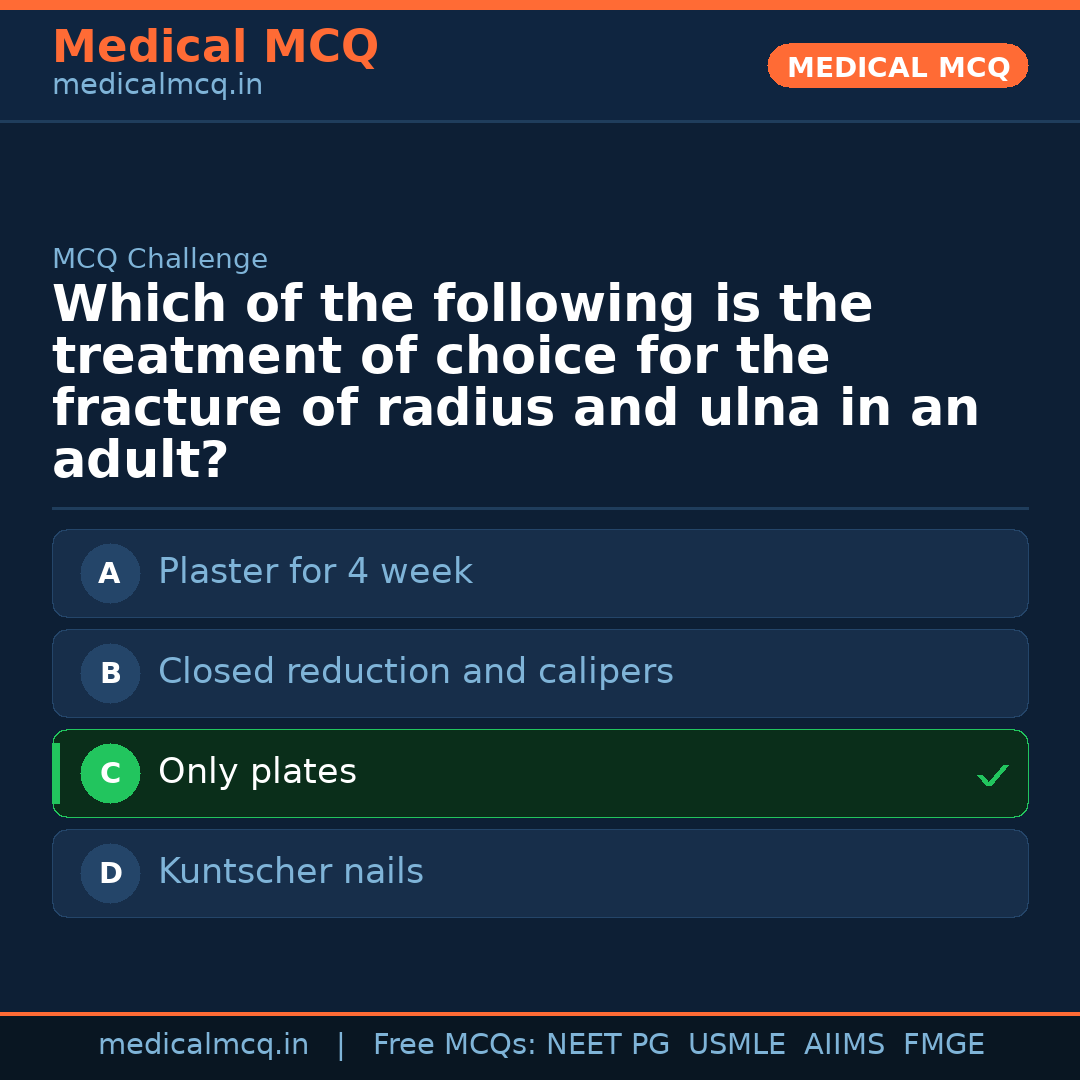 Medical MCQ
medicalmcq.in

MEDICAL MCQ

MCQ Challenge

Which of the following is the treatment of choice for the fracture of radius and ulna in an adult?

A Plaster for 4 week

B Closed reduction and calipers

C Only plates ✓

D Kuntscher nails

medicalmcq.in | Free MCQs: NEET PG USMLE AIIMS FMGE