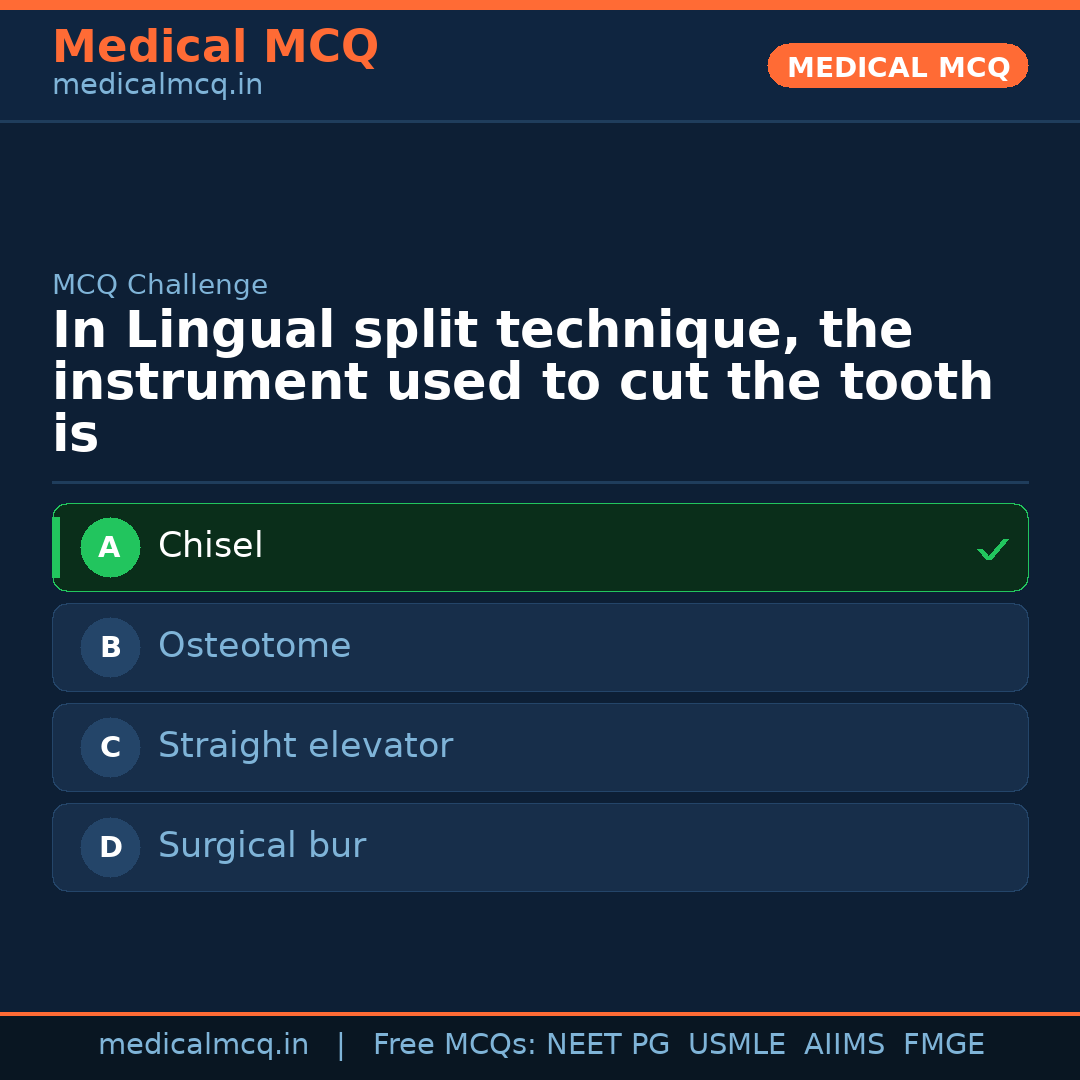 Medical MCQ
medicalmcq.in

MEDICAL MCQ

MCQ Challenge

In Lingual split technique, the instrument used to cut the tooth is

A Chisel ✓

B Osteotome

C Straight elevator

D Surgical bur

medicalmcq.in | Free MCQs: NEET PG USMLE AIIMS FMGE