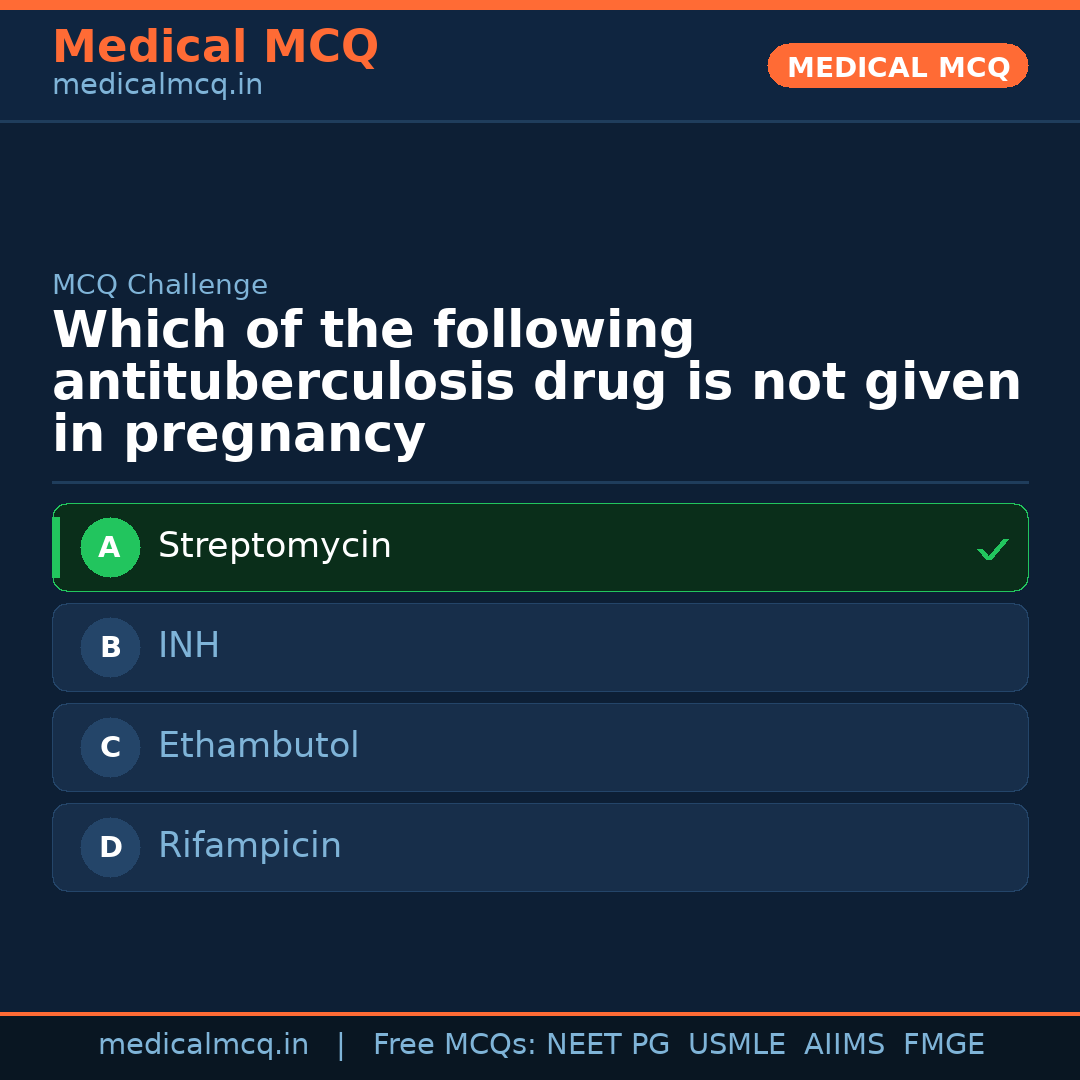 Medical MCQ
medicalmcq.in

MEDICAL MCQ

MCQ Challenge

Which of the following antituberculosis drug is not given in pregnancy

A Streptomycin ✓

B INH

C Ethambutol

D Rifampicin

medicalmcq.in | Free MCQs: NEET PG USMLE AIIMS FMGE