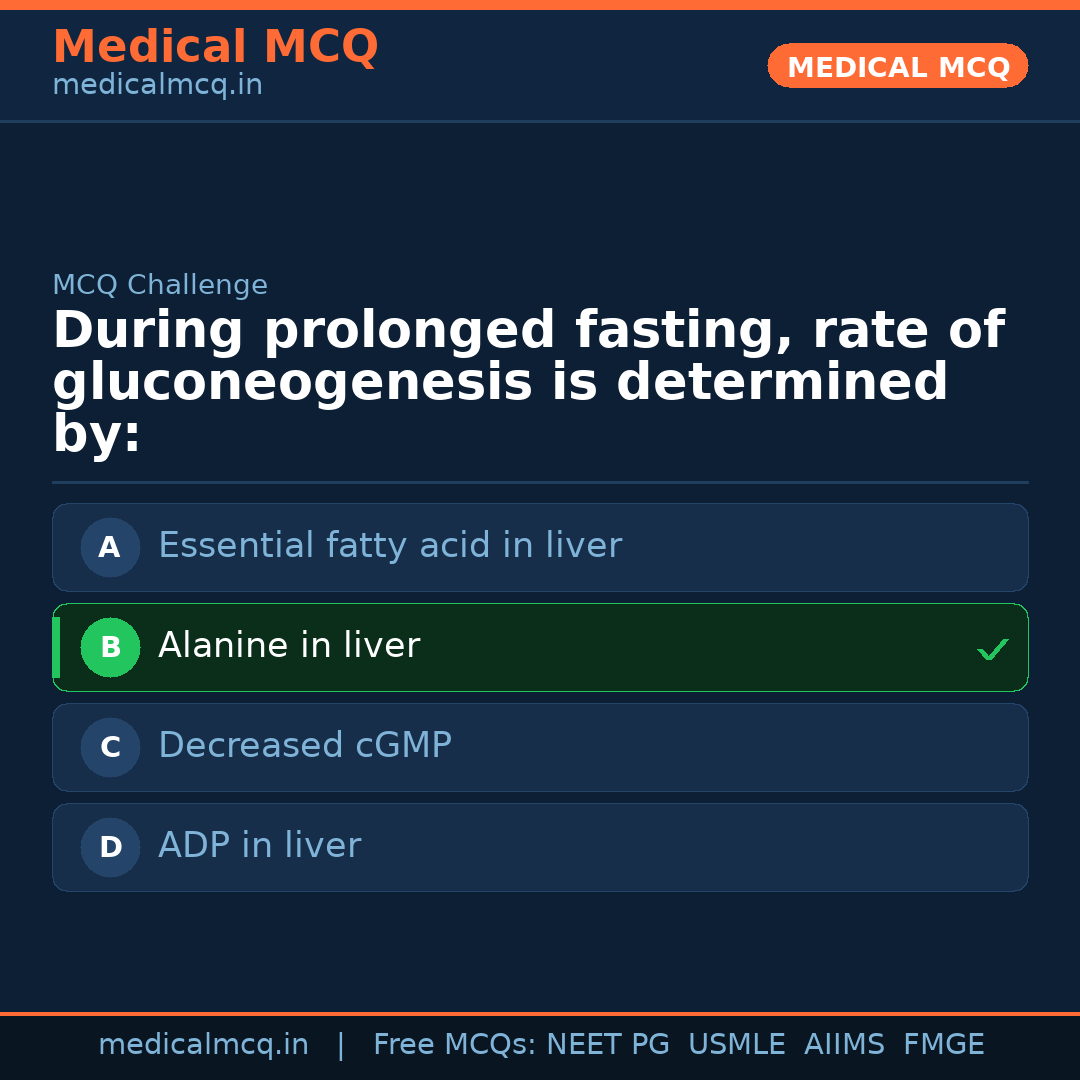 Medical MCQ
medicalmcq.in

MEDICAL MCQ

MCQ Challenge

During prolonged fasting, rate of gluconeogenesis is determined by:

A Essential fatty acid in liver

B Alanine in liver ✓

C Decreased cGMP

D ADP in liver

medicalmcq.in | Free MCQs: NEET PG USMLE AIIMS FMGE