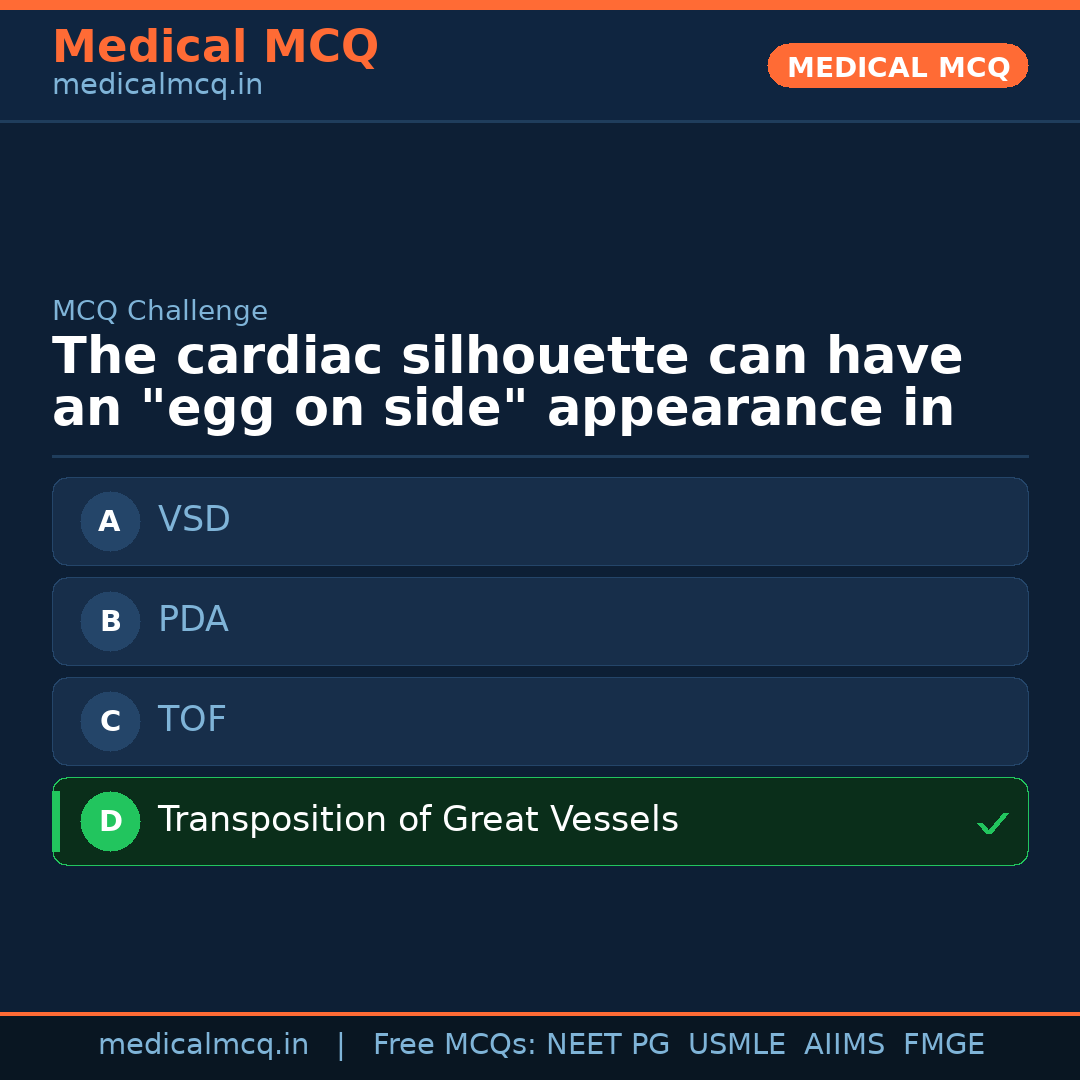 Medical MCQ
medicalmcq.in

MEDICAL MCQ

MCQ Challenge

The cardiac silhouette can have an "egg on side" appearance in

A VSD

B PDA

C TOF

D Transposition of Great Vessels ✓

medicalmcq.in | Free MCQs: NEET PG USMLE AIIMS FMGE