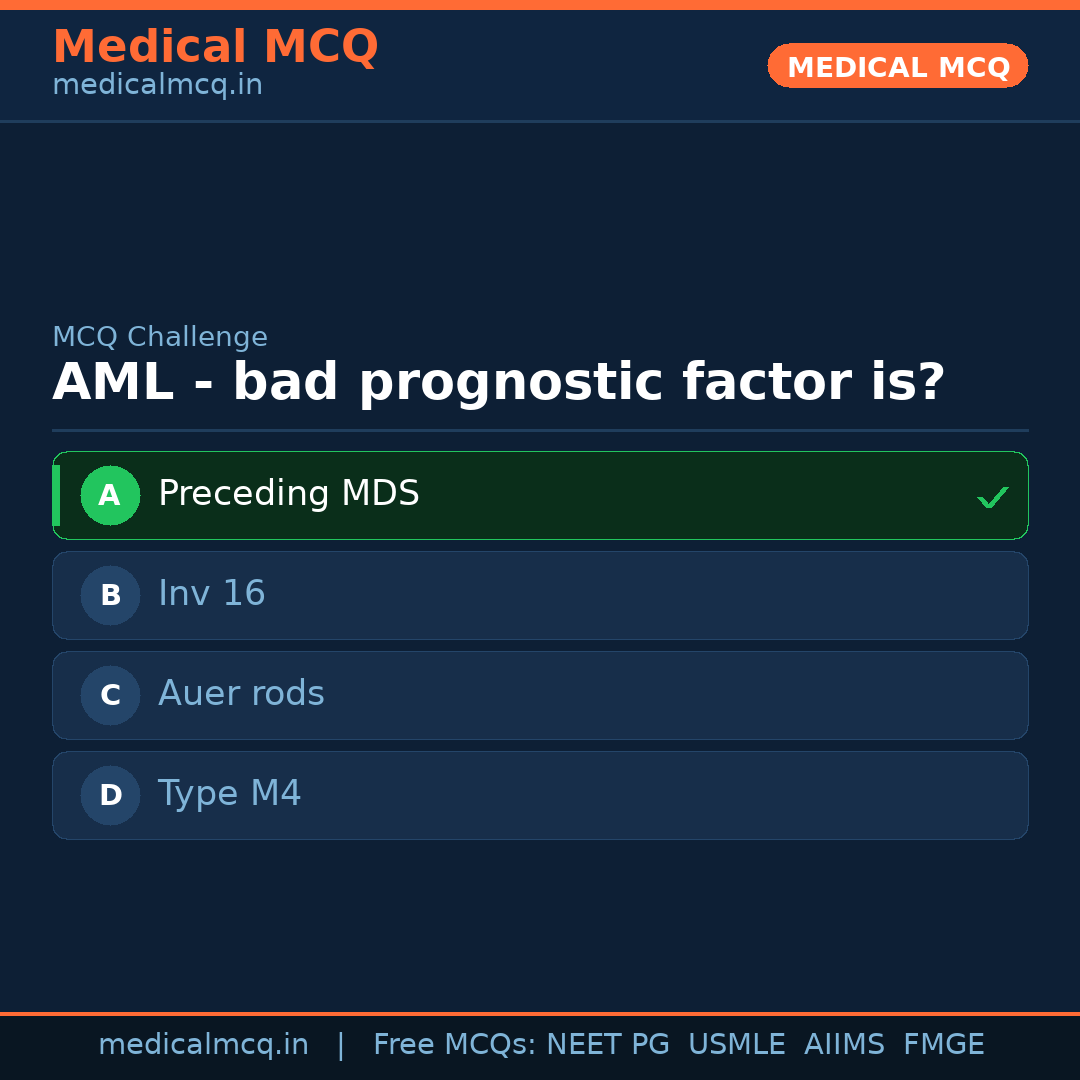 Medical MCQ
medicalmcq.in

MEDICAL MCQ

MCQ Challenge
AML - bad prognostic factor is?

A Preceding MDS ✓

B Inv 16

C Auer rods

D Type M4

medicalmcq.in | Free MCQs: NEET PG USMLE AIIMS FMGE