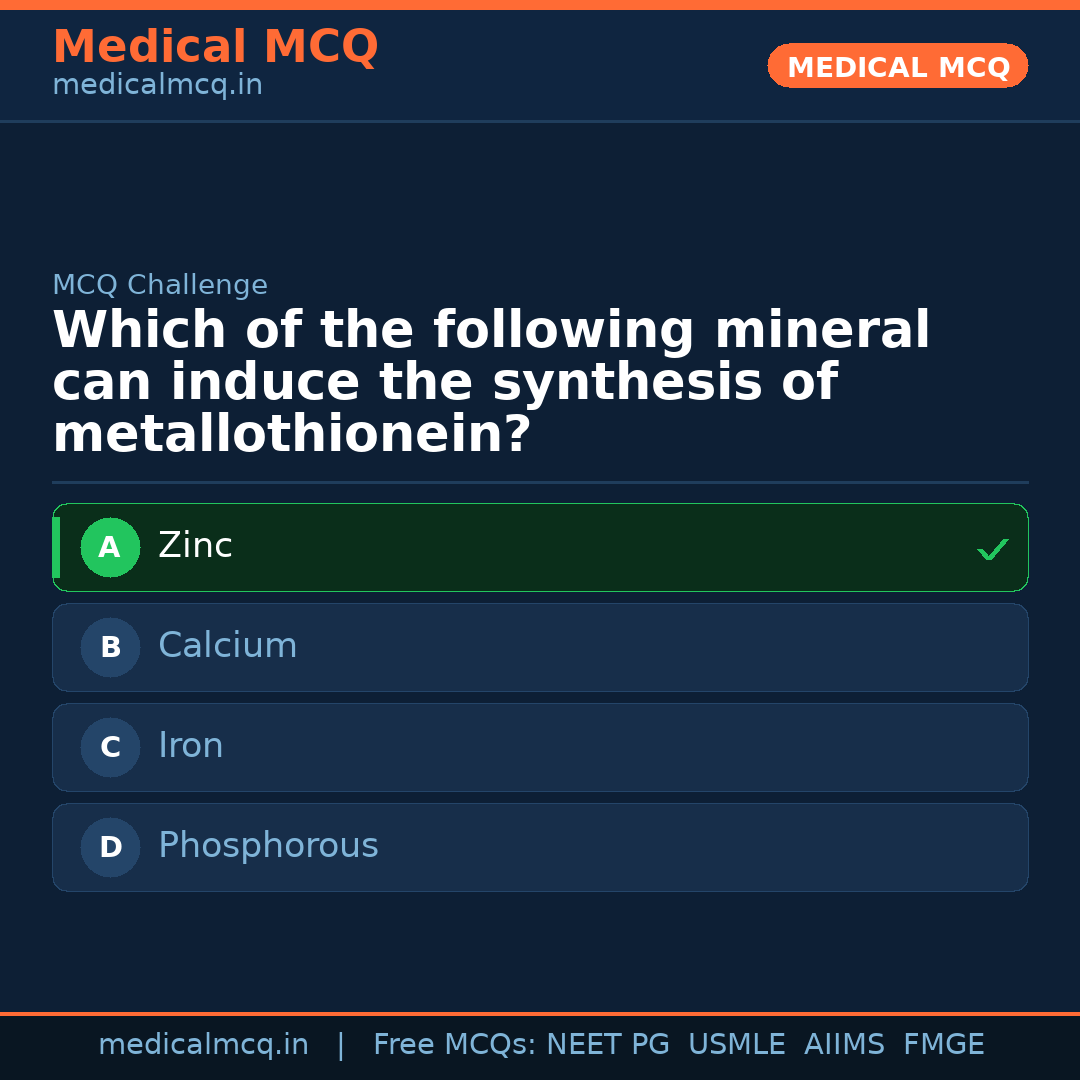 Medical MCQ
medicalmcq.in

MEDICAL MCQ

MCQ Challenge

Which of the following mineral can induce the synthesis of metallothionein?

A Zinc ✓

B Calcium

C Iron

D Phosphorous

medicalmcq.in | Free MCQs: NEET PG USMLE AIIMS FMGE