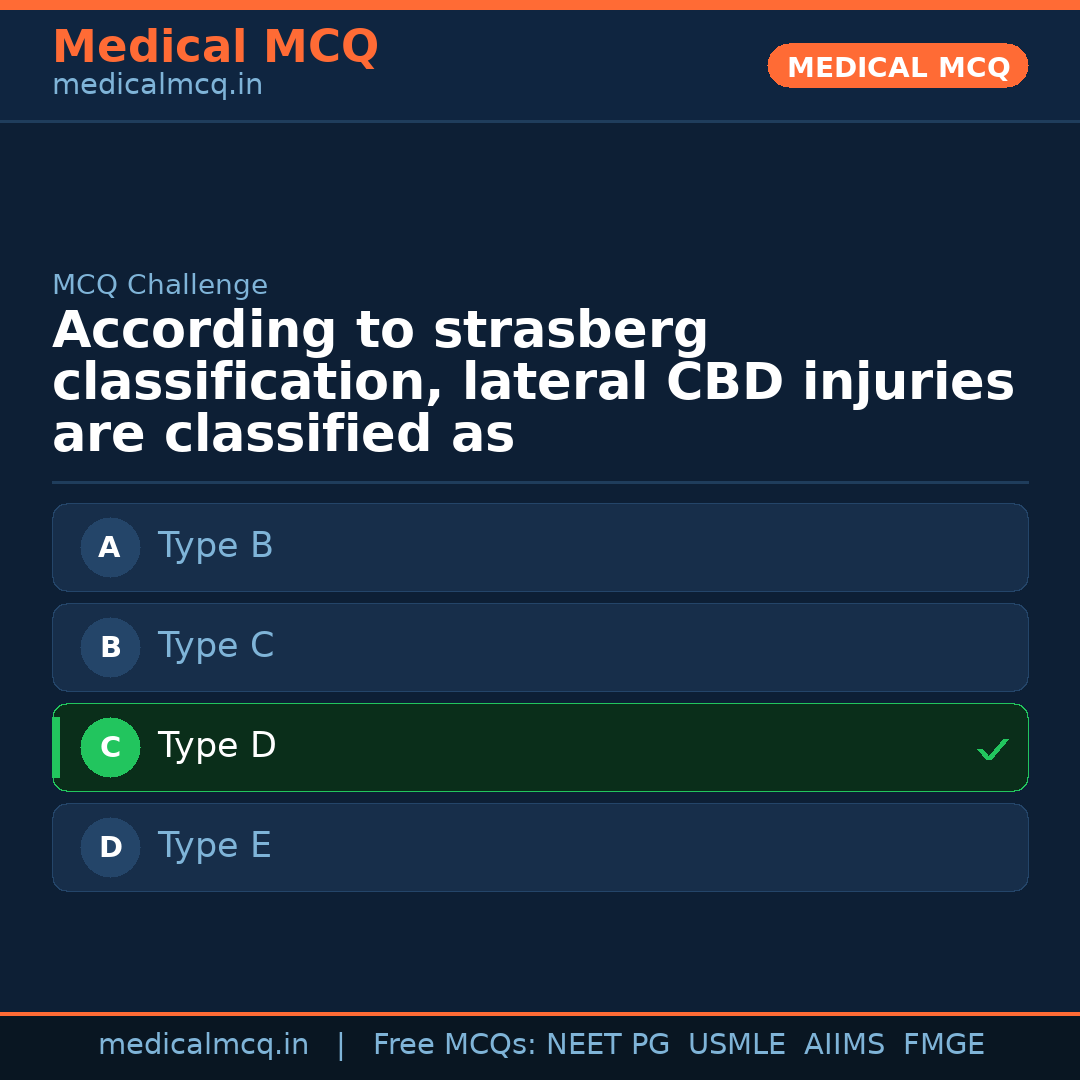 Medical MCQ
medicalmcq.in

MEDICAL MCQ

MCQ Challenge

According to strasberg classification, lateral CBD injuries are classified as

A Type B

B Type C

C Type D ✓

D Type E

medicalmcq.in | Free MCQs: NEET PG USMLE AIIMS FMGE