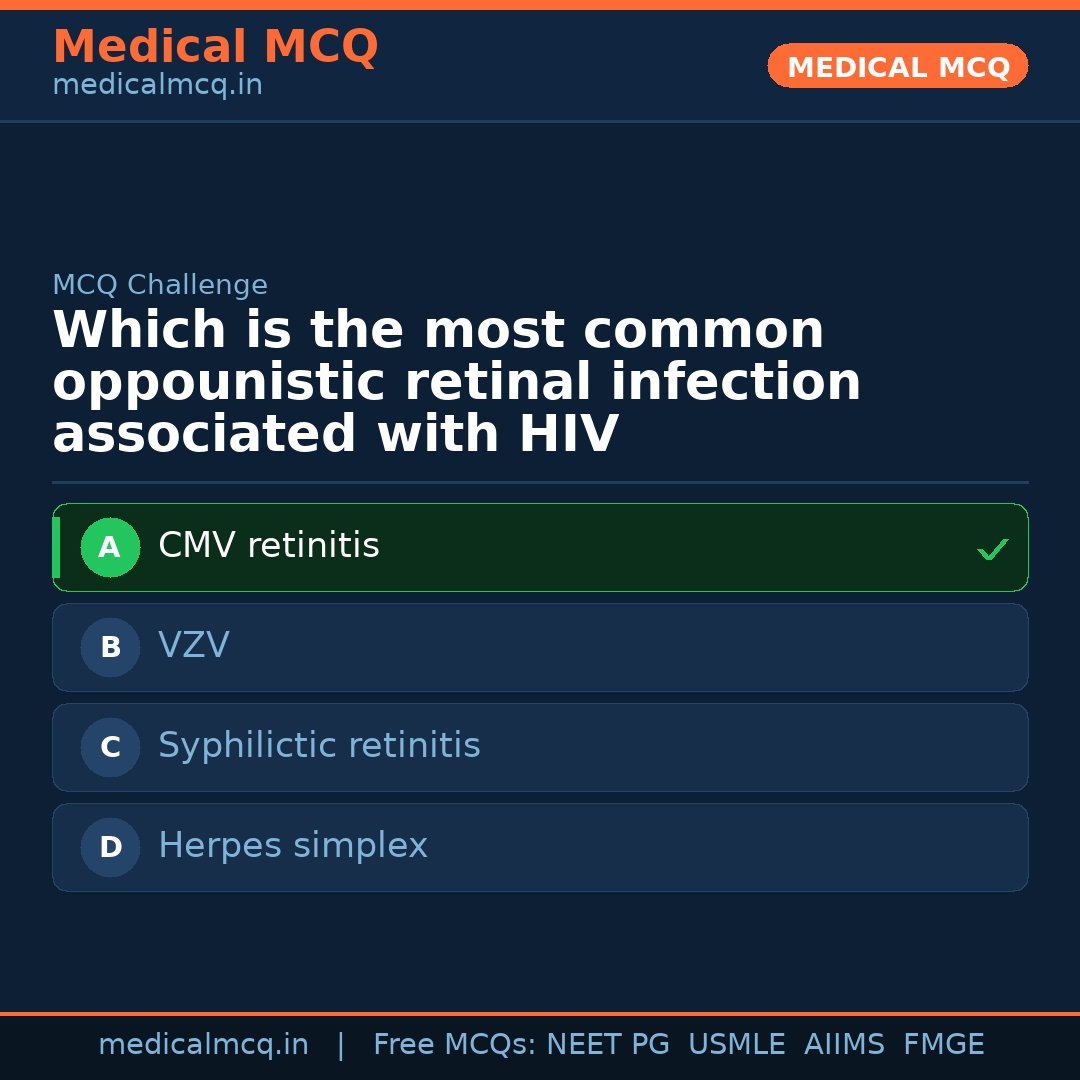 Medical MCQ
medicalmcq.in

MEDICAL MCQ

MCQ Challenge

Which is the most common oppounistic retinal infection associated with HIV

A CMV retinitis ✓

B VZV

C Syphilictic retinitis

D Herpes simplex

medicalmcq.in | Free MCQs: NEET PG USMLE AIIMS FMGE