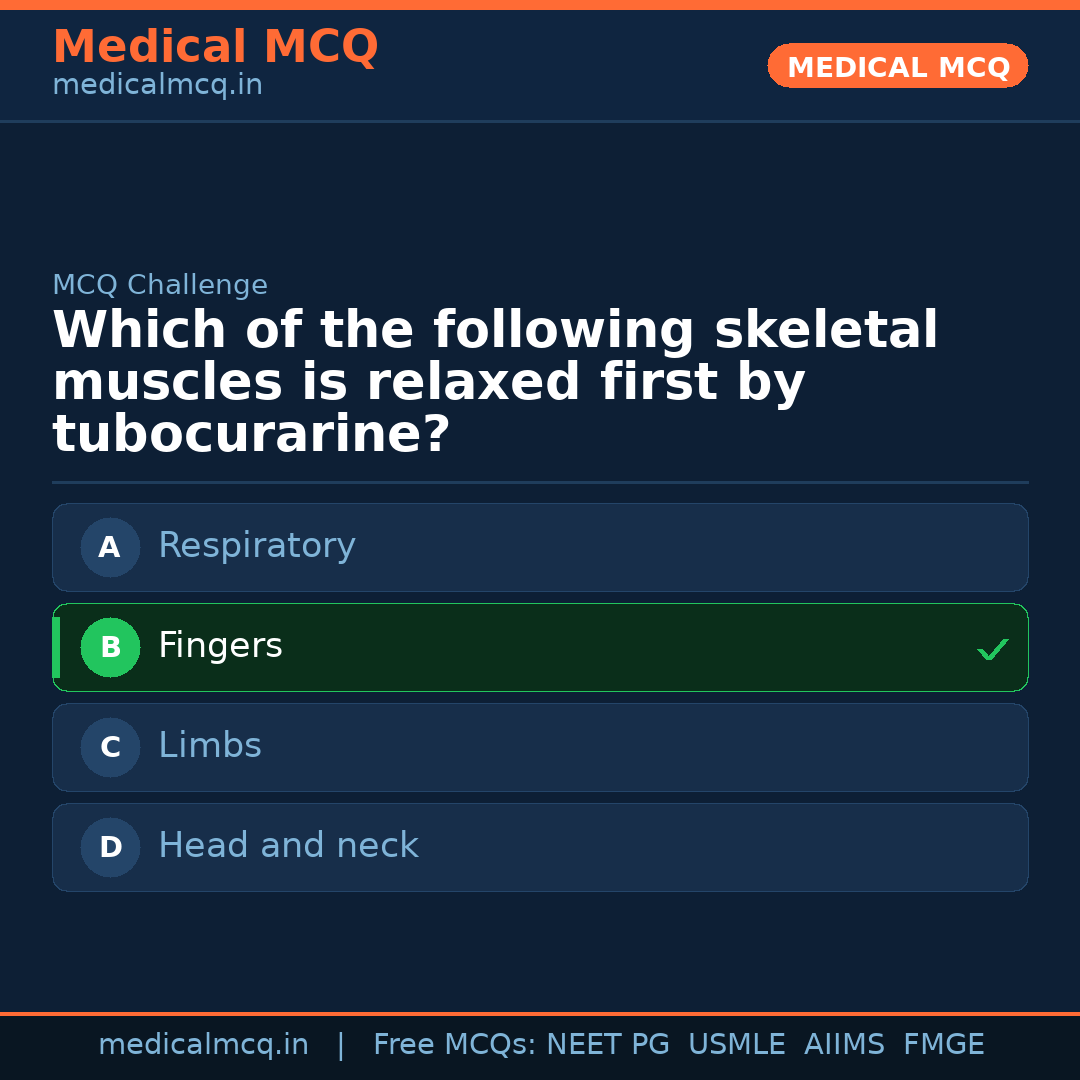 Medical MCQ
medicalmcq.in

MEDICAL MCQ

MCQ Challenge

Which of the following skeletal muscles is relaxed first by tubocurarine?

A Respiratory

B Fingers ✓

C Limbs

D Head and neck

medicalmcq.in | Free MCQs: NEET PG USMLE AIIMS FMGE