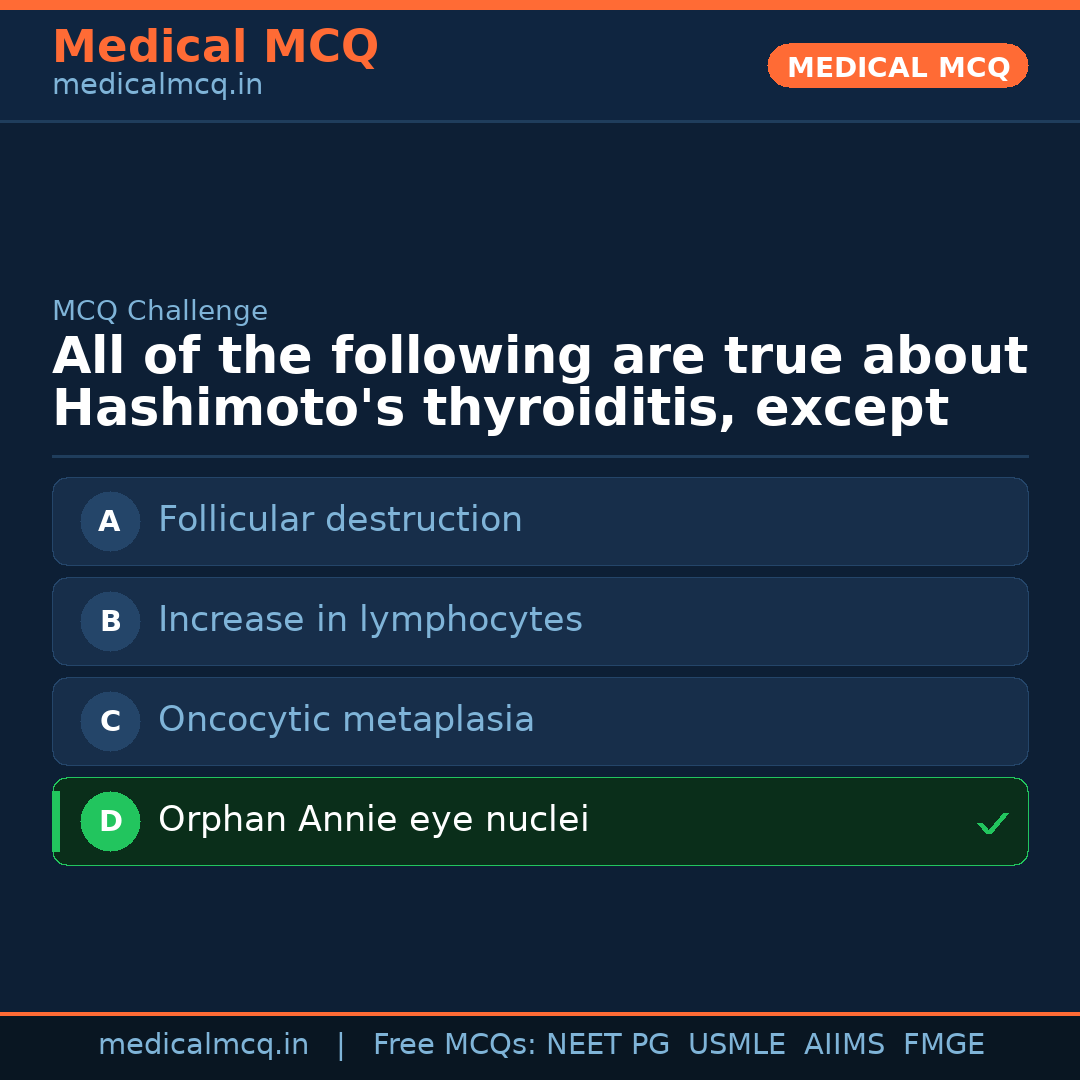 Medical MCQ
medicalmcq.in

MEDICAL MCQ

MCQ Challenge

All of the following are true about Hashimoto's thyroiditis, except

A Follicular destruction

B Increase in lymphocytes

C Oncocytic metaplasia

D Orphan Annie eye nuclei ✓

medicalmcq.in | Free MCQs: NEET PG USMLE AIIMS FMGE