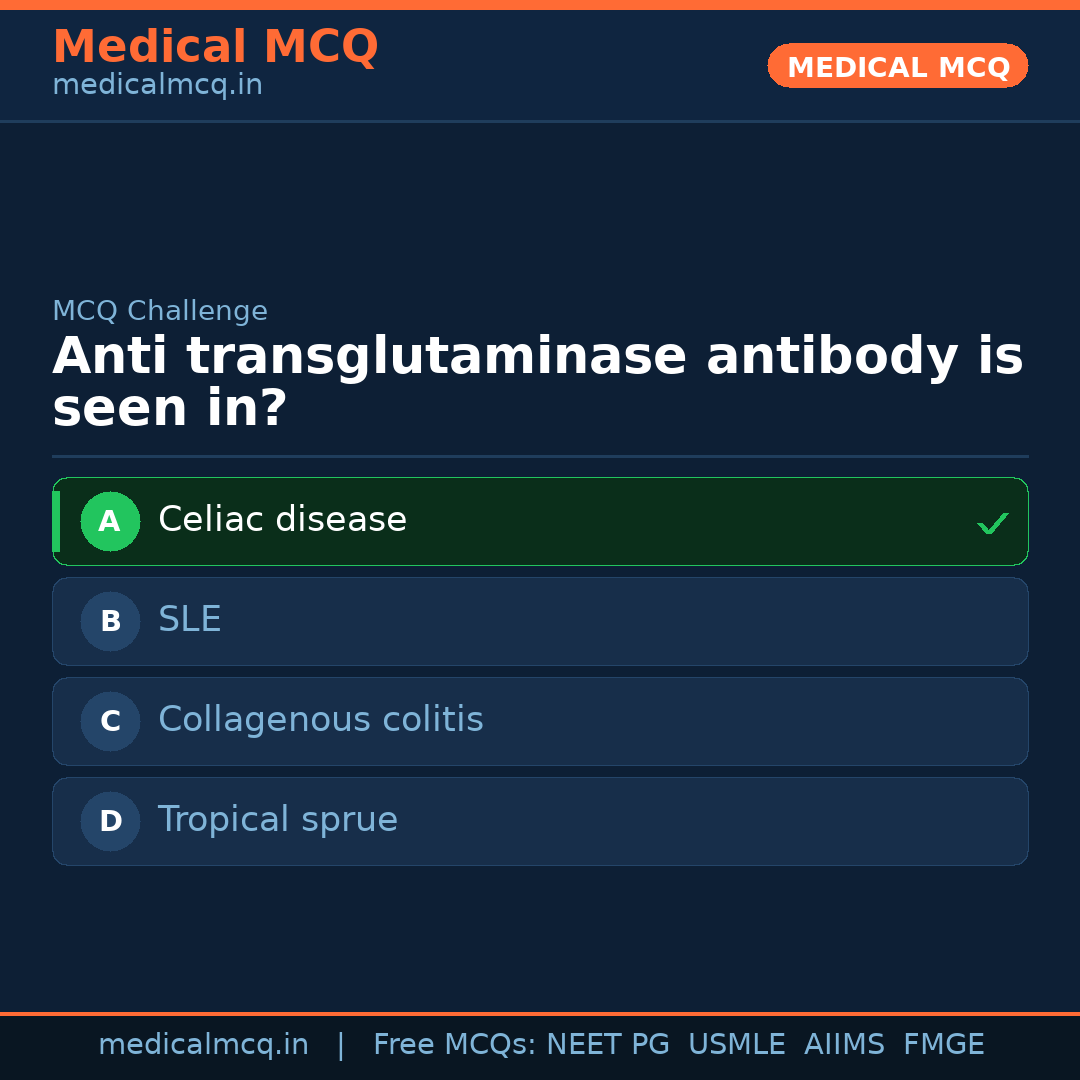 Medical MCQ
medicalmcq.in

MEDICAL MCQ

MCQ Challenge

Anti transglutaminase antibody is seen in?

A Celiac disease ✓

B SLE

C Collagenous colitis

D Tropical sprue

medicalmcq.in | Free MCQs: NEET PG USMLE AIIMS FMGE