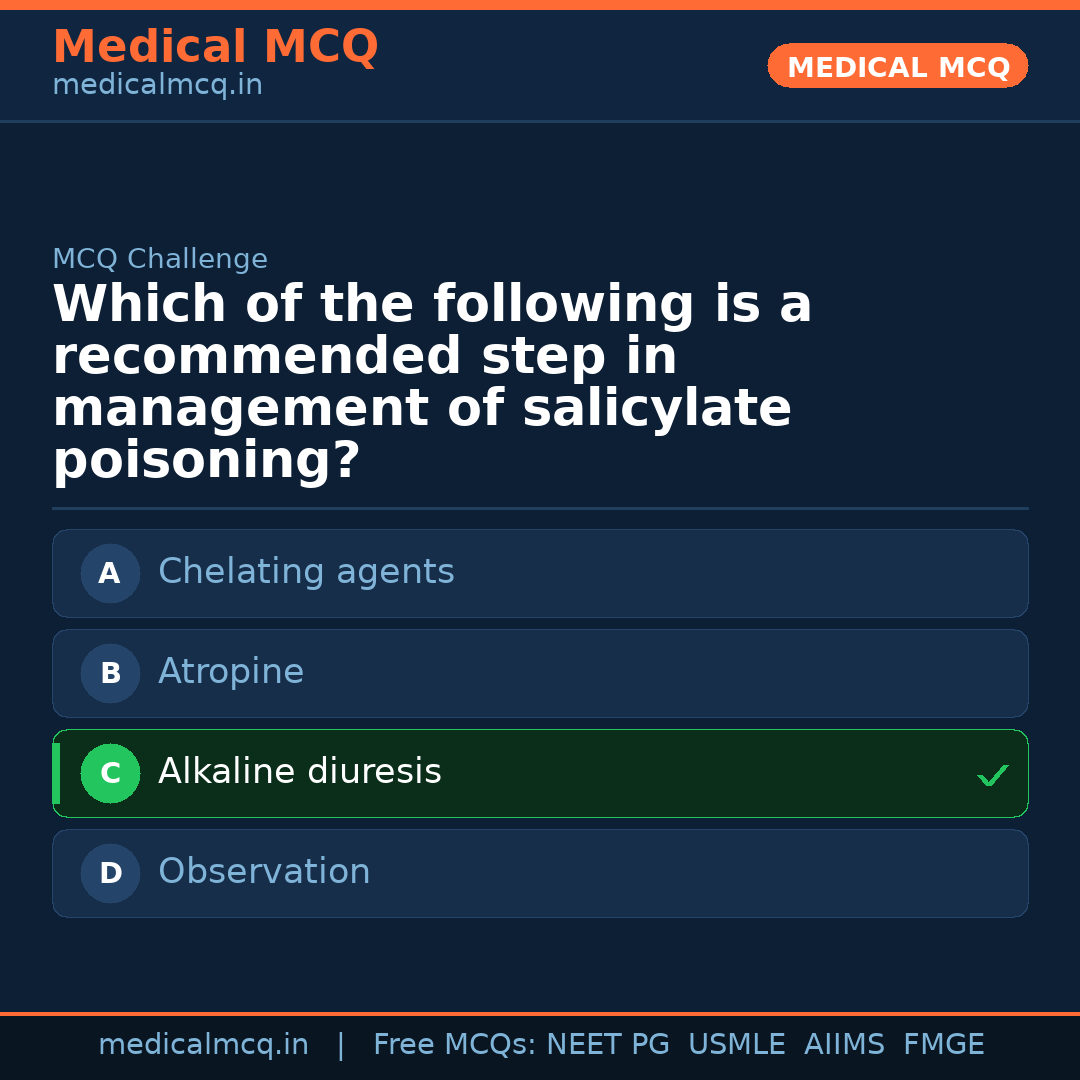 Medical MCQ
medicalmcq.in

MEDICAL MCQ

MCQ Challenge

Which of the following is a recommended step in management of salicylate poisoning?

A Chelating agents

B Atropine

C Alkaline diuresis ✓

D Observation

medicalmcq.in | Free MCQs: NEET PG USMLE AIIMS FMGE