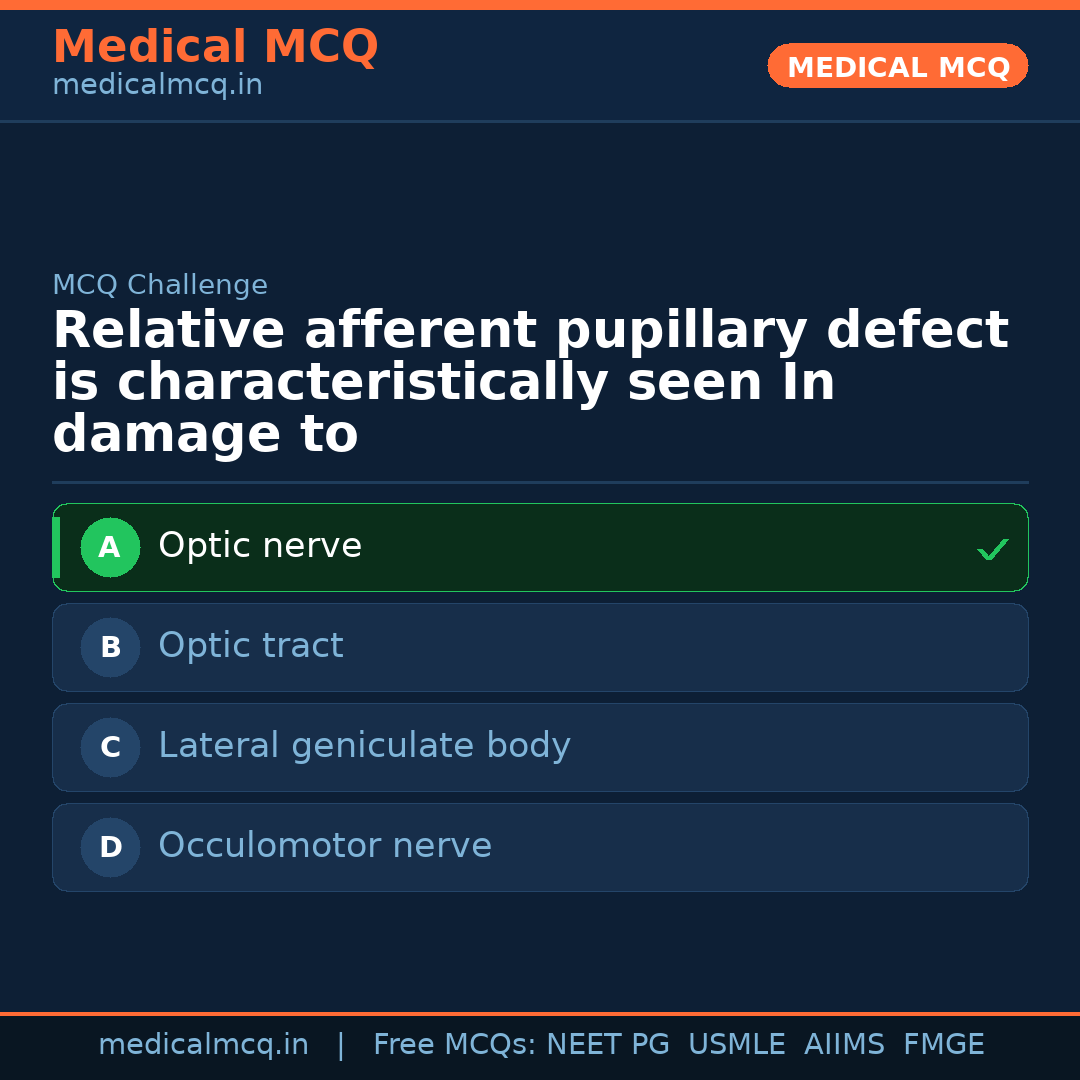 Medical MCQ
medicalmcq.in

MEDICAL MCQ

MCQ Challenge

Relative afferent pupillary defect is characteristically seen In damage to

A Optic nerve ✓

B Optic tract

C Lateral geniculate body

D Occulomotor nerve

medicalmcq.in | Free MCQs: NEET PG USMLE AIIMS FMGE