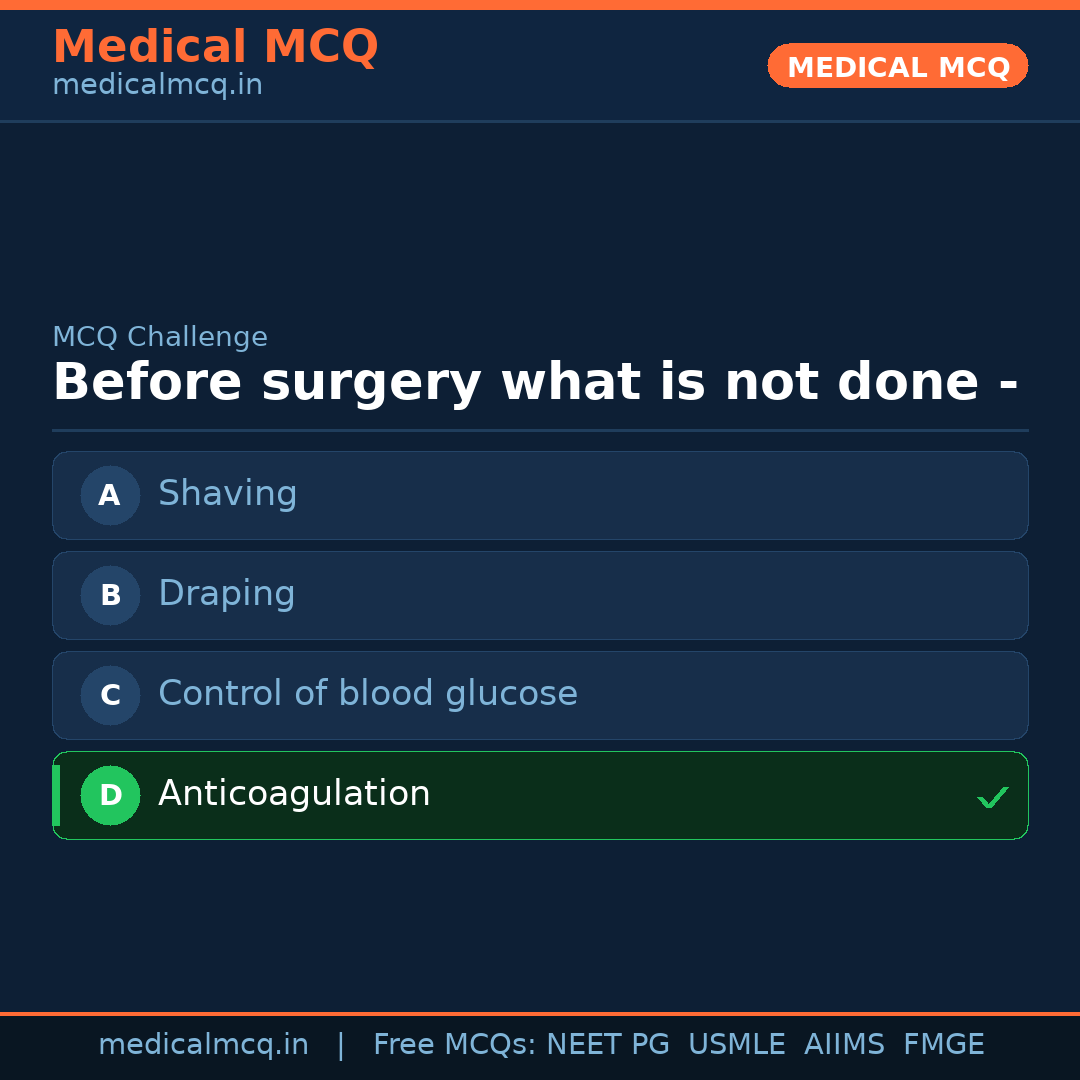 Medical MCQ
medicalmcq.in

MEDICAL MCQ

MCQ Challenge
Before surgery what is not done -

A Shaving
B Draping
C Control of blood glucose
D Anticoagulation ✓

medicalmcq.in | Free MCQs: NEET PG USMLE AIIMS FMGE