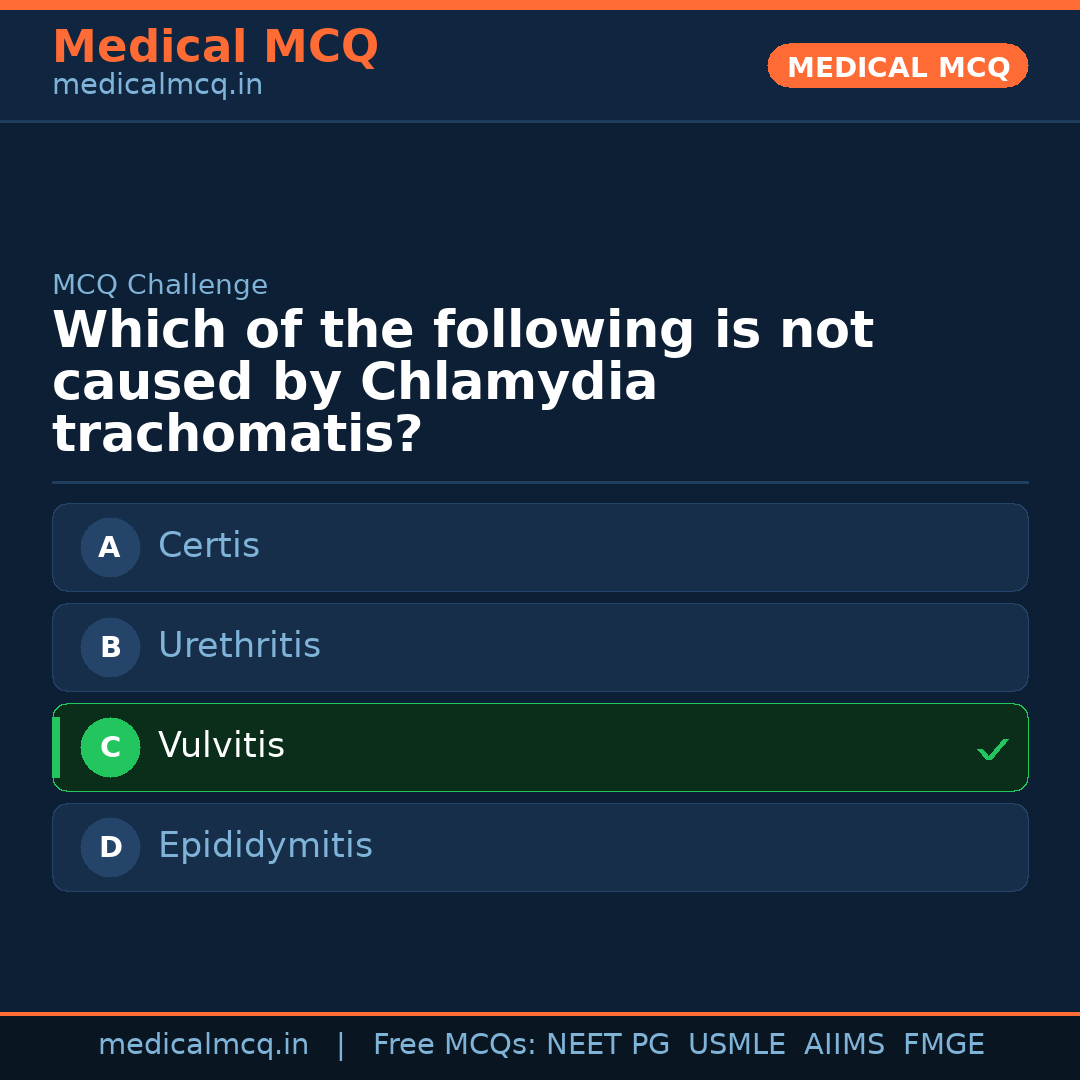 Medical MCQ
medicalmcq.in

MEDICAL MCQ

MCQ Challenge

Which of the following is not caused by Chlamydia trachomatis?

A Certis

B Urethritis

C Vulvitis ✓

D Epididymitis

medicalmcq.in | Free MCQs: NEET PG USMLE AIIMS FMGE