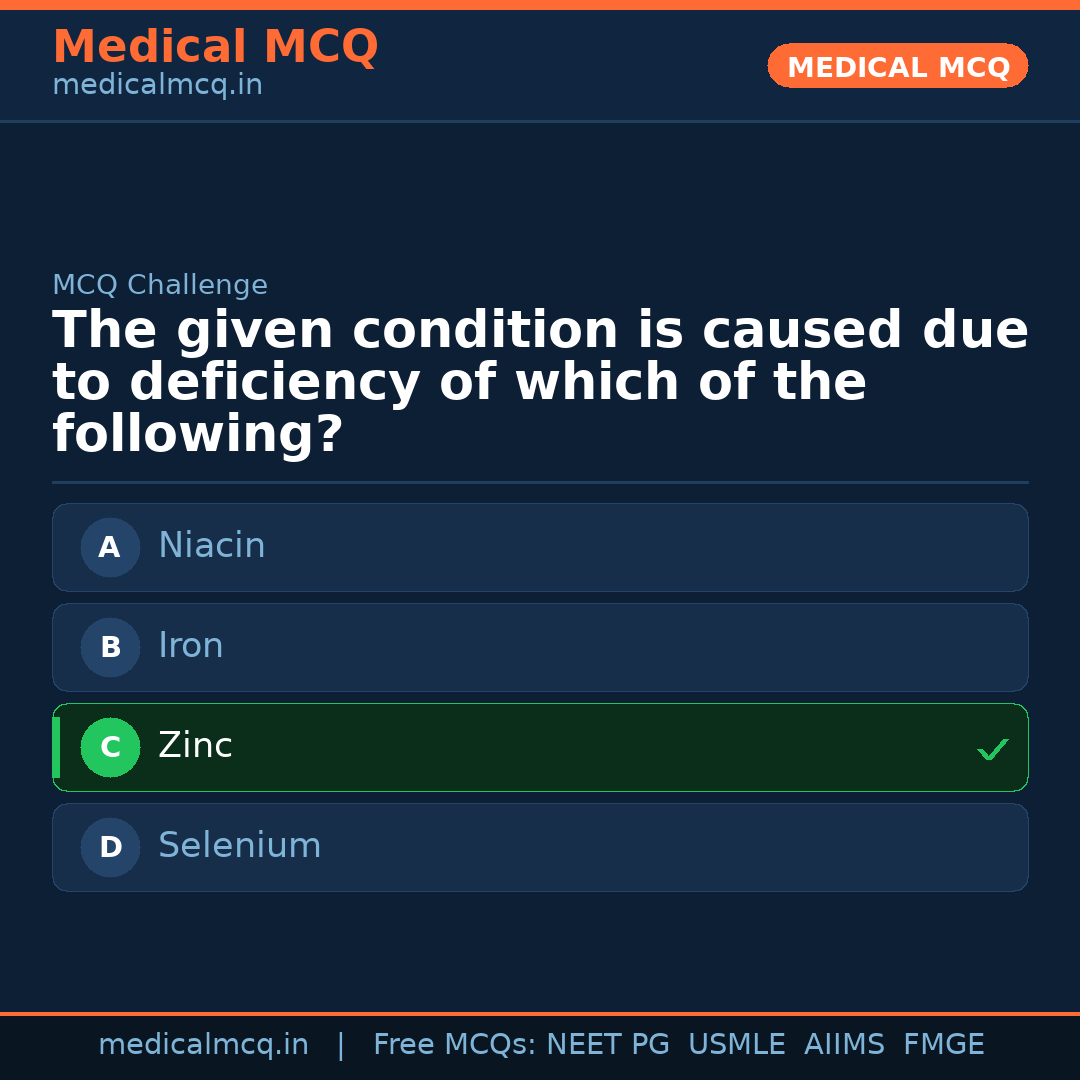 Medical MCQ
medicalmcq.in

MEDICAL MCQ

MCQ Challenge

The given condition is caused due to deficiency of which of the following?

A Niacin

B Iron

C Zinc ✓

D Selenium

medicalmcq.in | Free MCQs: NEET PG USMLE AIIMS FMGE