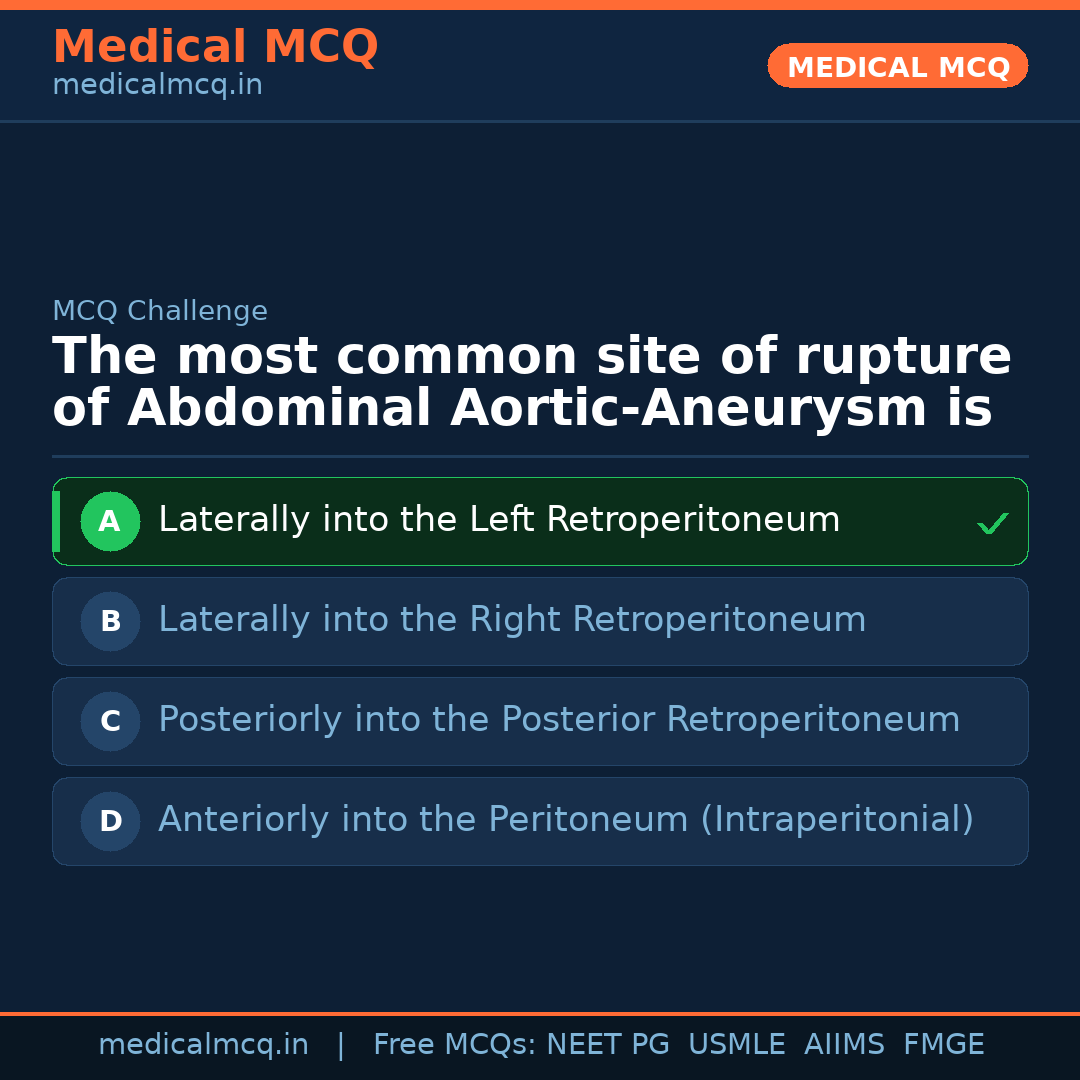 Medical MCQ
medicalmcq.in

MEDICAL MCQ

MCQ Challenge

The most common site of rupture of Abdominal Aortic-Aneurysm is

A Laterally into the Left Retroperitoneum ✓

B Laterally into the Right Retroperitoneum

C Posteriorly into the Posterior Retroperitoneum

D Anteriorly into the Peritoneum (Intraperitonial)

medicalmcq.in | Free MCQs: NEET PG USMLE AIIMS FMGE