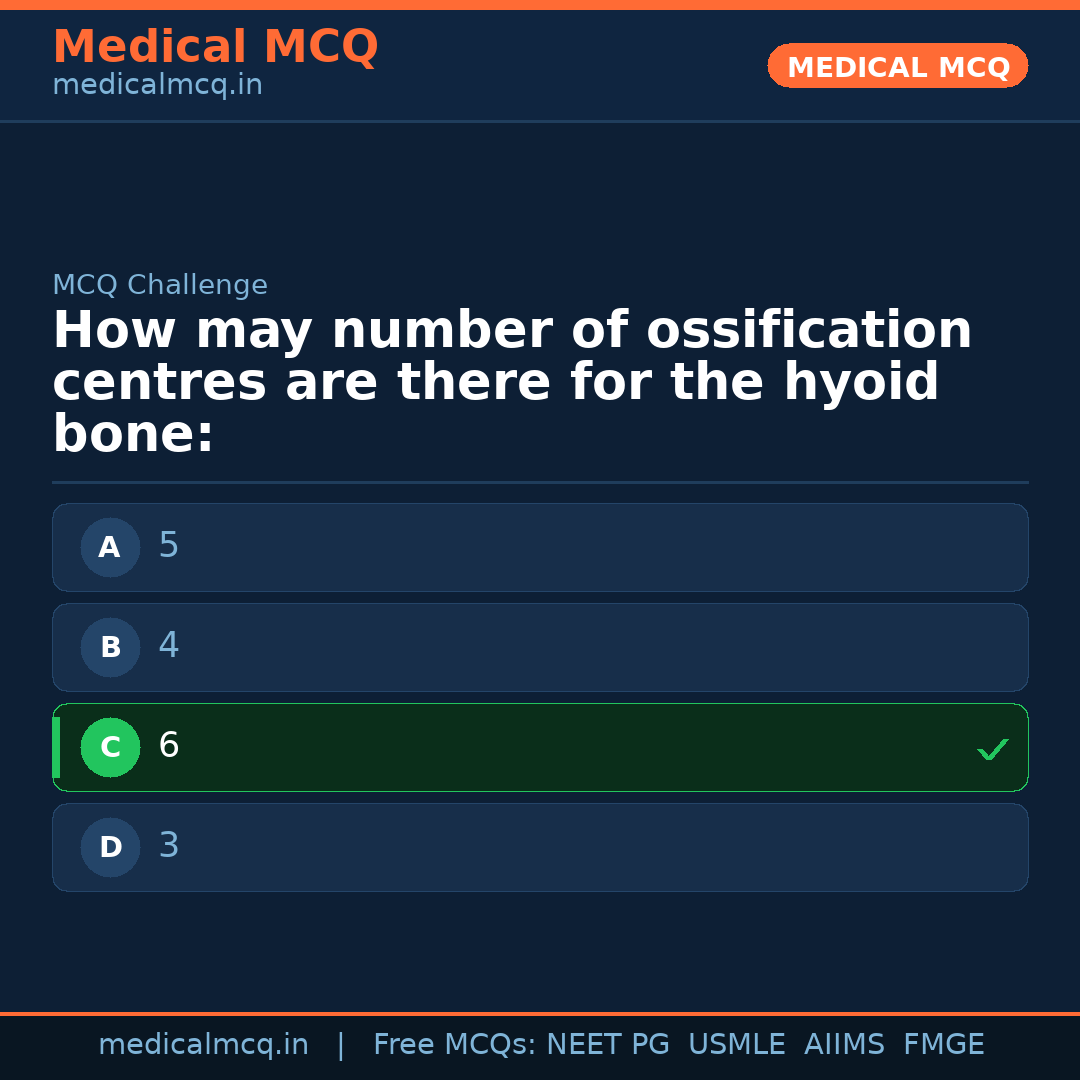 Medical MCQ
medicalmcq.in

MEDICAL MCQ

MCQ Challenge

How may number of ossification centres are there for the hyoid bone:

A 5

B 4

C 6 ✓

D 3

medicalmcq.in | Free MCQs: NEET PG USMLE AIIMS FMGE