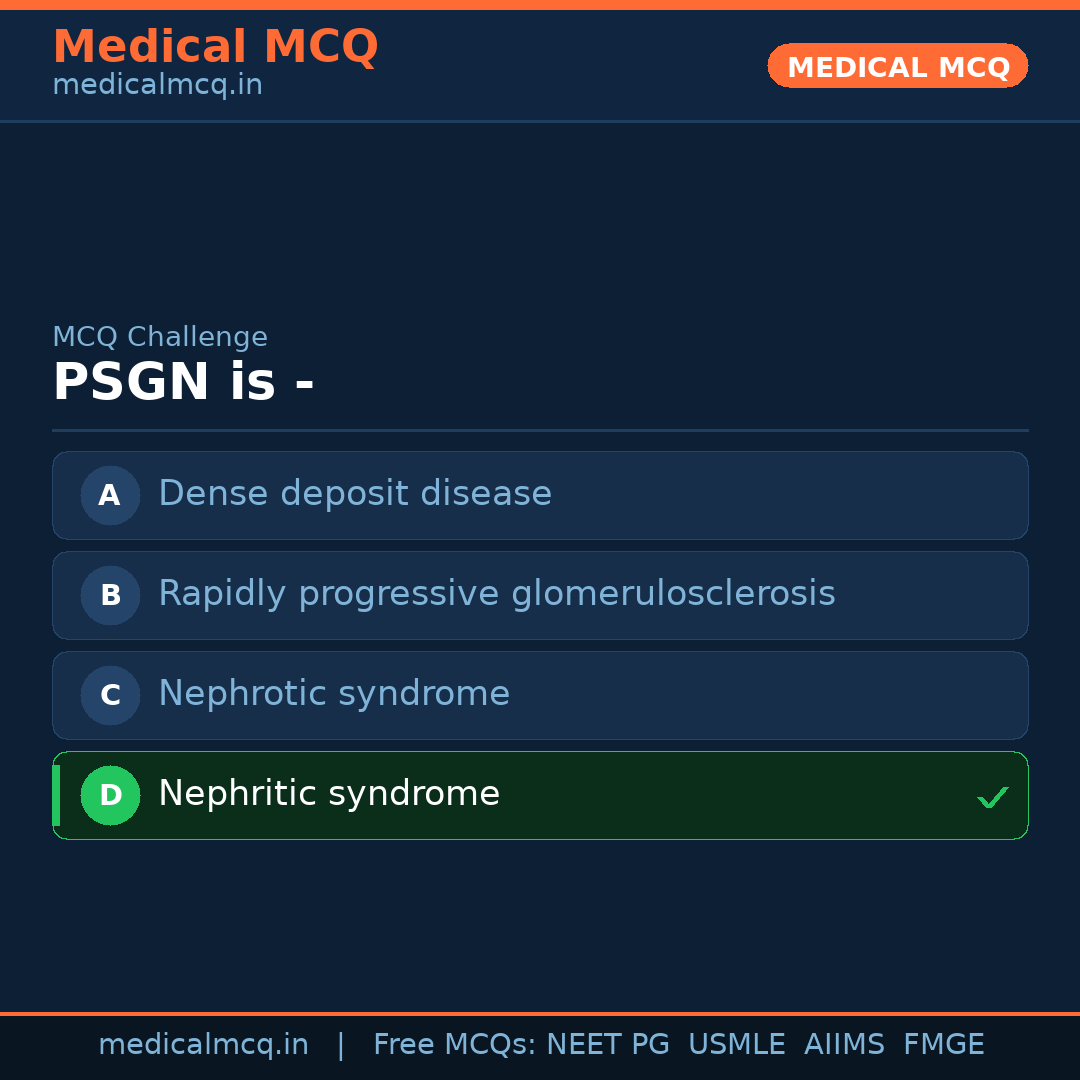 Medical MCQ
medicalmcq.in

MEDICAL MCQ

MCQ Challenge

PSGN is -

A Dense deposit disease

B Rapidly progressive glomerulosclerosis

C Nephrotic syndrome

D Nephritic syndrome ✓

medicalmcq.in | Free MCQs: NEET PG USMLE AIIMS FMGE