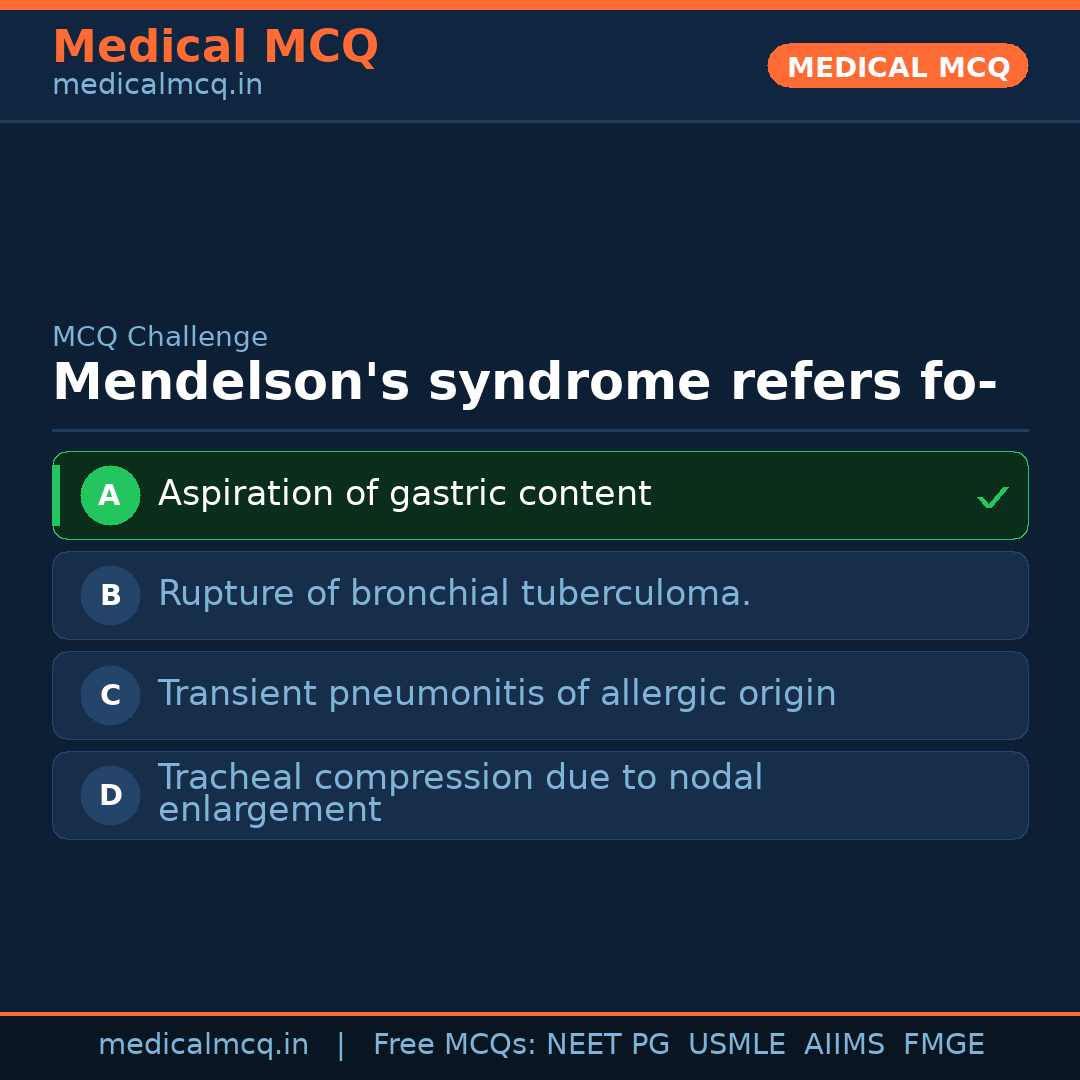 Medical MCQ
medicalmcq.in

MEDICAL MCQ

MCQ Challenge

Mendelson's syndrome refers fo-

A Aspiration of gastric content ✓

B Rupture of bronchial tuberculoma.

C Transient pneumonitis of allergic origin

D Tracheal compression due to nodal enlargement

medicalmcq.in | Free MCQs: NEET PG USMLE AIIMS FMGE