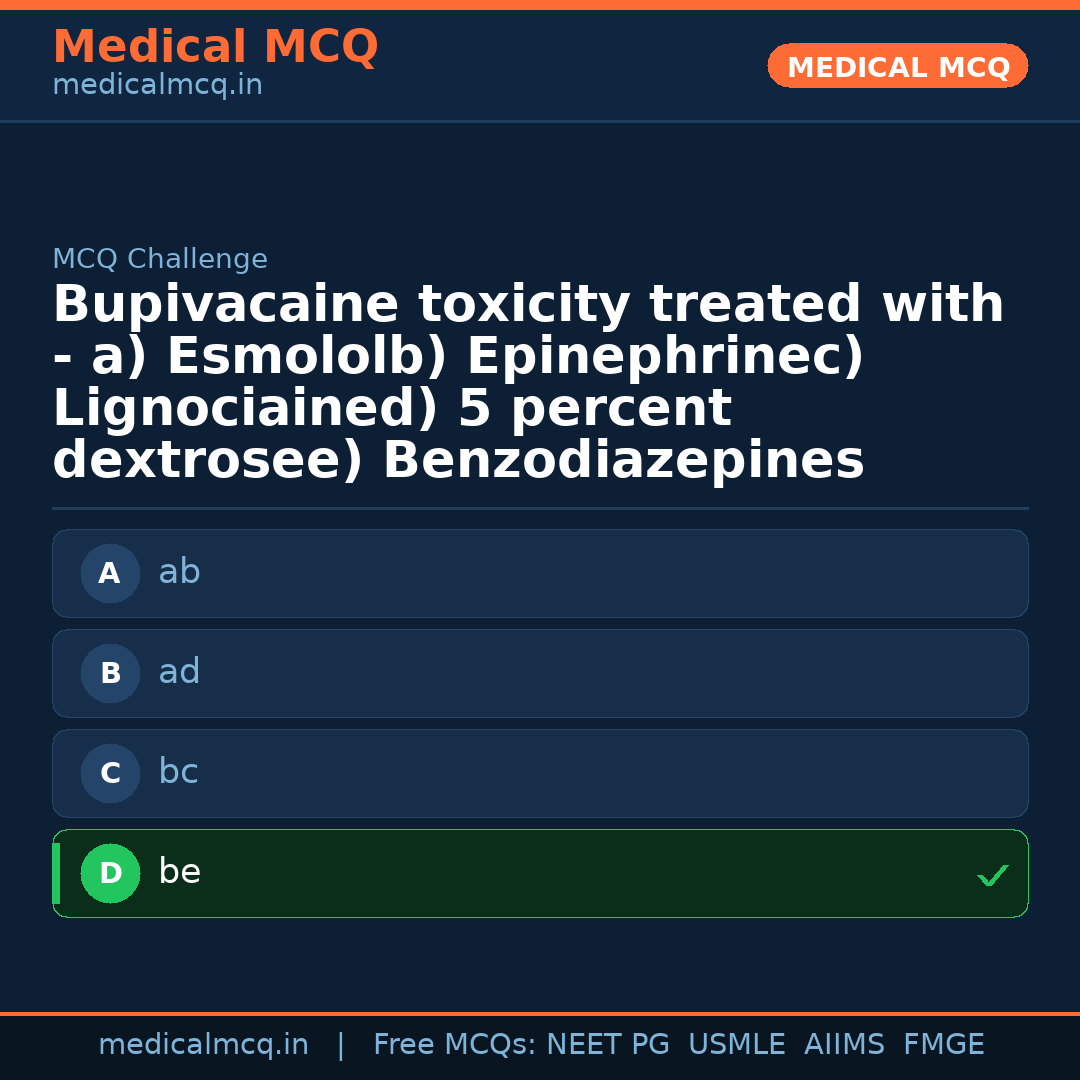 Medical MCQ
medicalmcq.in

MEDICAL MCQ

MCQ Challenge

Bupivacaine toxicity treated with - a) Esmololb) Epinephrinec) Lignociained) 5 percent dextrosee) Benzodiazepines

A ab

B ad

C bc

D be ✓

medicalmcq.in | Free MCQs: NEET PG USMLE AIIMS FMGE