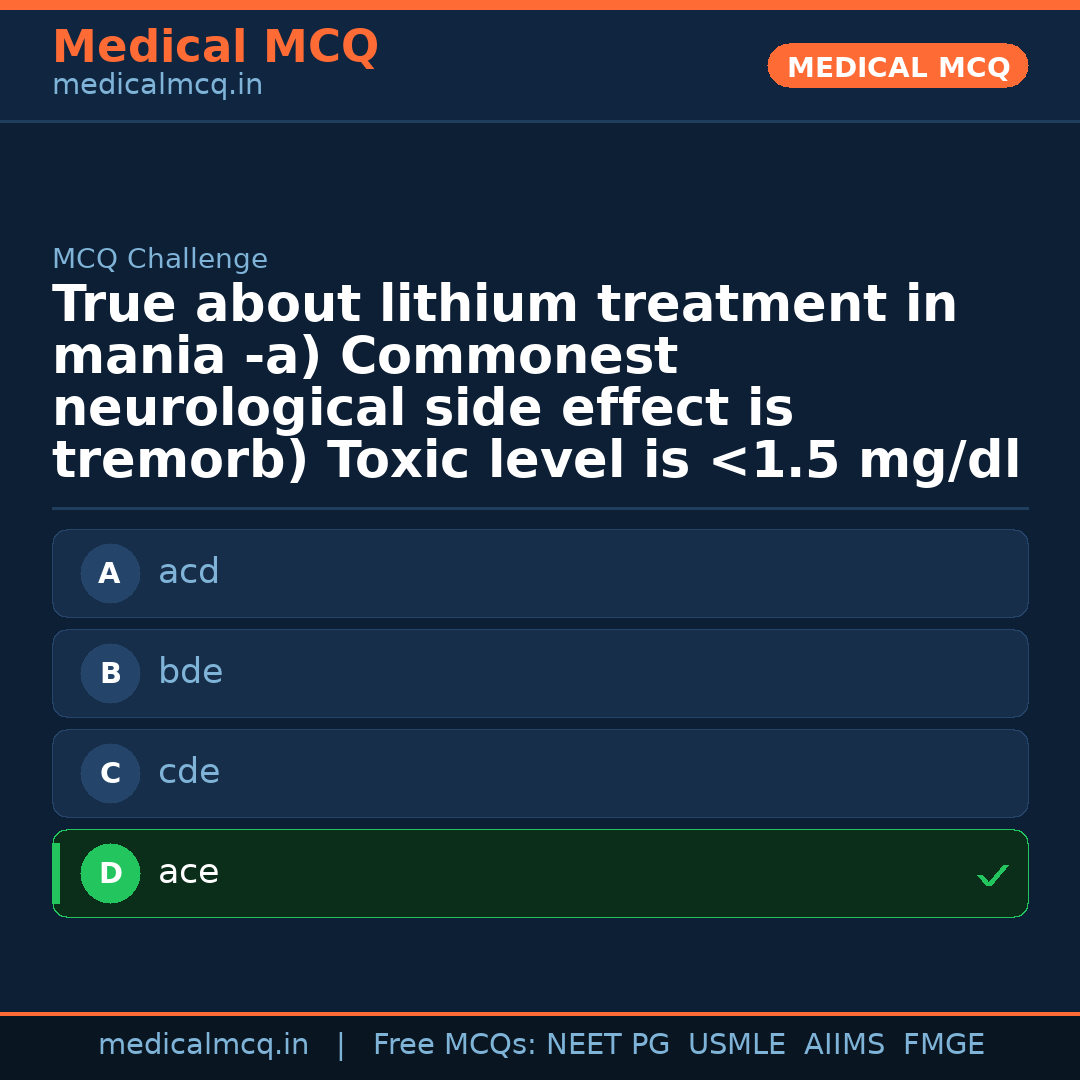 Medical MCQ
medicalmcq.in

MEDICAL MCQ

MCQ Challenge

True about lithium treatment in mania -a) Commonest neurological side effect is tremorb) Toxic level is <1.5 mg/dl

A acd

B bde

C cde

D ace ✓

medicalmcq.in | Free MCQs: NEET PG USMLE AIIMS FMGE