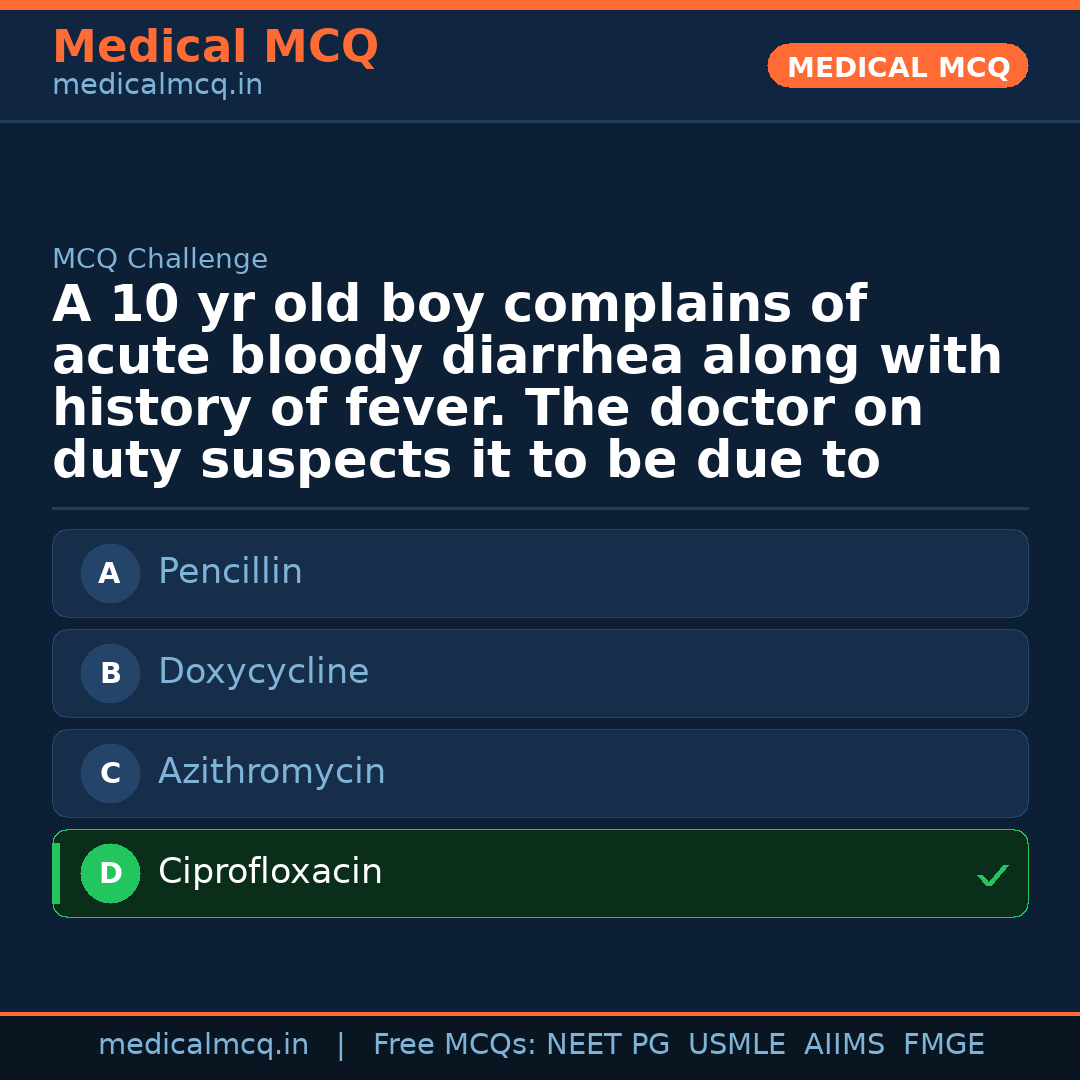 Medical MCQ
medicalmcq.in

MEDICAL MCQ

MCQ Challenge

A 10 yr old boy complains of acute bloody diarrhea along with history of fever. The doctor on duty suspects it to be due to

A Pencillin

B Doxycycline

C Azithromycin

D Ciprofloxacin ✓

medicalmcq.in | Free MCQs: NEET PG USMLE AIIMS FMGE